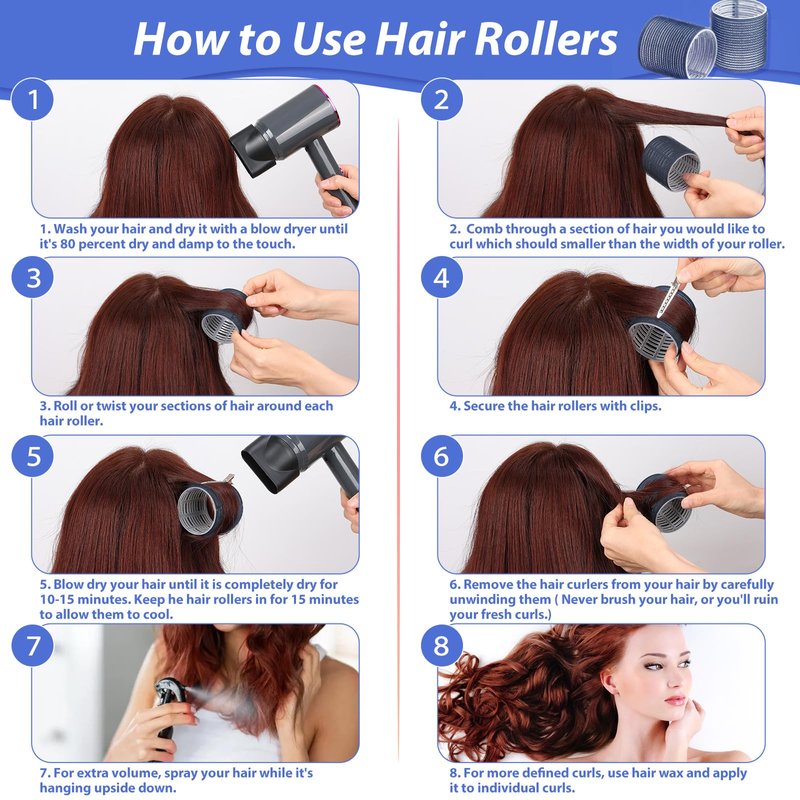 How to Use Hair Rollers

1

1. Wash your hair and dry it with a blow dryer until it's 80 percent dry and damp to the touch.

2

2. Comb through a section of hair you would like to curl which should smaller than the width of your roller.

3

3. Roll or twist your sections of hair around each hair roller.

4

4. Secure the hair rollers with clips.

5

5. Blow dry your hair until it is completely dry for 10-15 minutes. Keep he hair rollers in for 15 minutes to allow them to cool.

6

6. Remove the hair curlers from your hair by carefully unwinding them ( Never brush your hair, or you'll ruin your fresh curls.)

7

7. For extra volume, spray your hair while it's hanging upside down.

8

8. For more defined curls, use hair wax and apply it to individual curls.