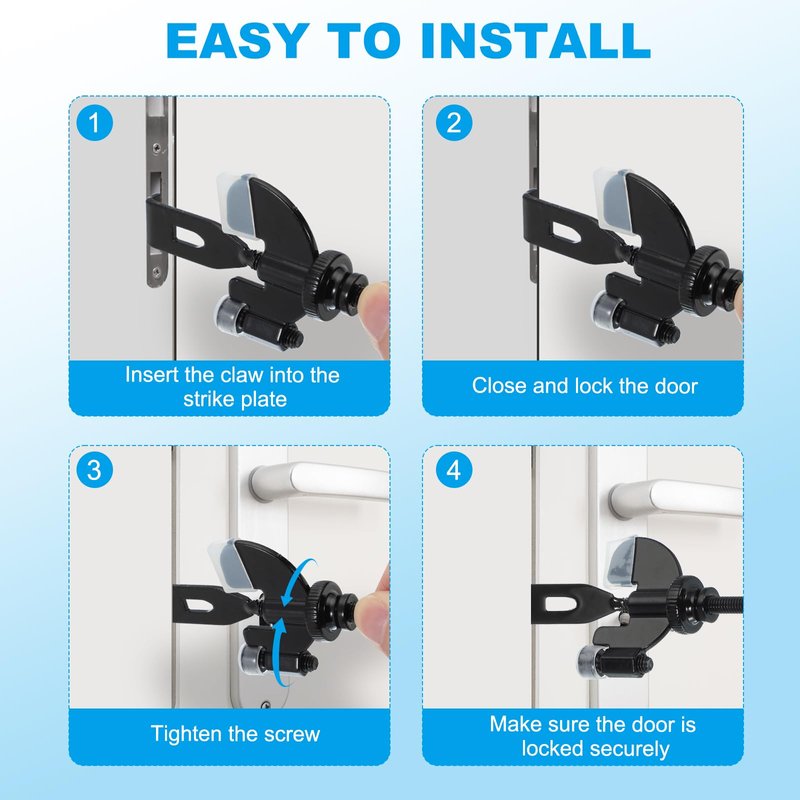 EASY TO INSTALL

1

Insert the claw into the strike plate

2

Close and lock the door

3

Tighten the screw

4

Make sure the door is locked securely