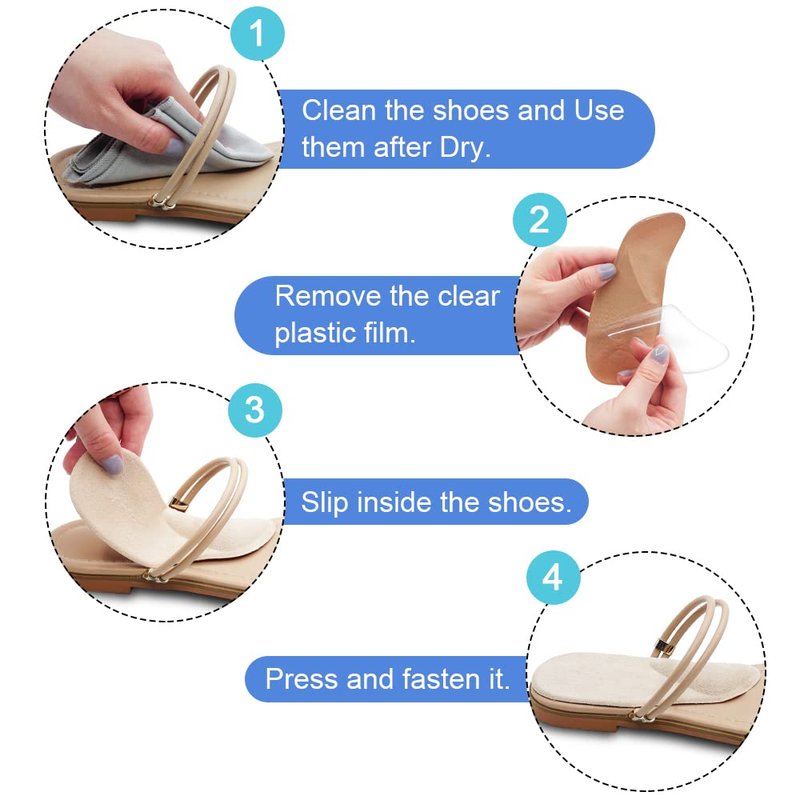 1

Clean the shoes and Use them after Dry.

2

Remove the clear plastic film.

3

Slip inside the shoes.

4

Press and fasten it.