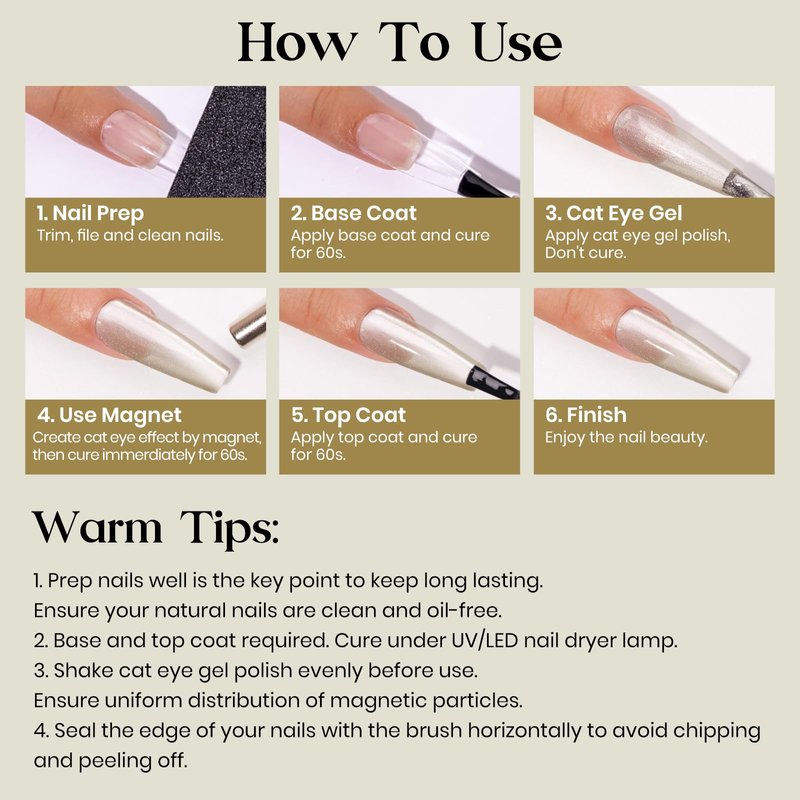 How To Use

1. Nail Prep
Trim, file and clean nails.

2. Base Coat
Apply base coat and cure for 60s.

3. Cat Eye Gel
Apply cat eye gel polish, Don't cure.

4. Use Magnet
Create cat eye effect by magnet, then cure immerdiately for 60s.

5. Top Coat
Apply top coat and cure for 60s.

6. Finish
Enjoy the nail beauty.

Warm Tips:

1. Prep nails well is the key point to keep long lasting.
Ensure your natural nails are clean and oil-free.
2. Base and top coat required. Cure under UV/LED nail dryer lamp.
3. Shake cat eye gel polish evenly before use.
Ensure uniform distribution of magnetic particles.
4. Seal the edge of your nails with the brush horizontally to avoid chipping and peeling off.