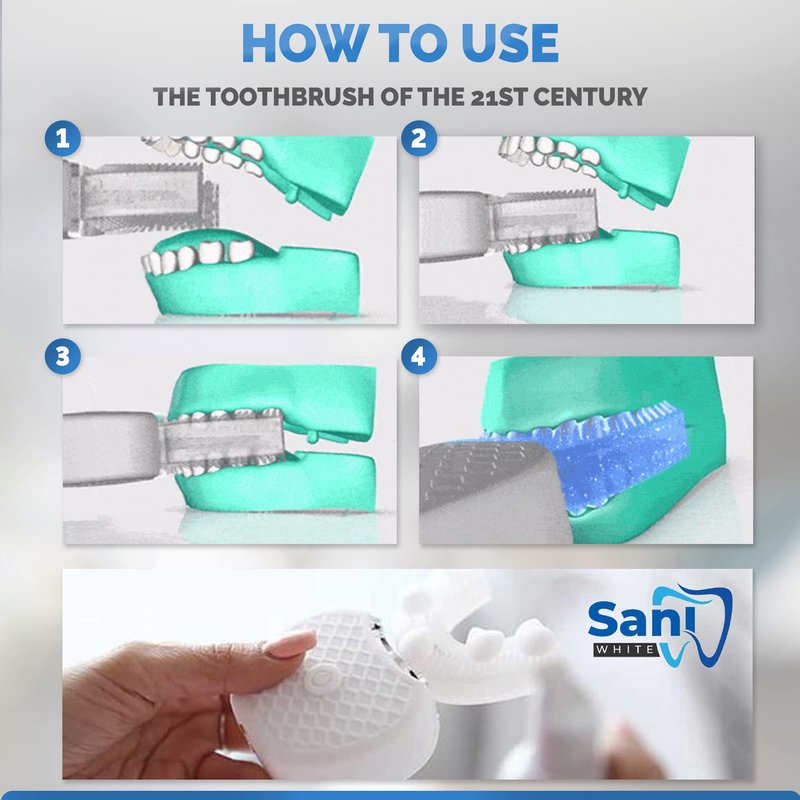 HOW TO USE

THE TOOTHBRUSH OF THE 21ST CENTURY

1

2

3

4

Sani
WHITE