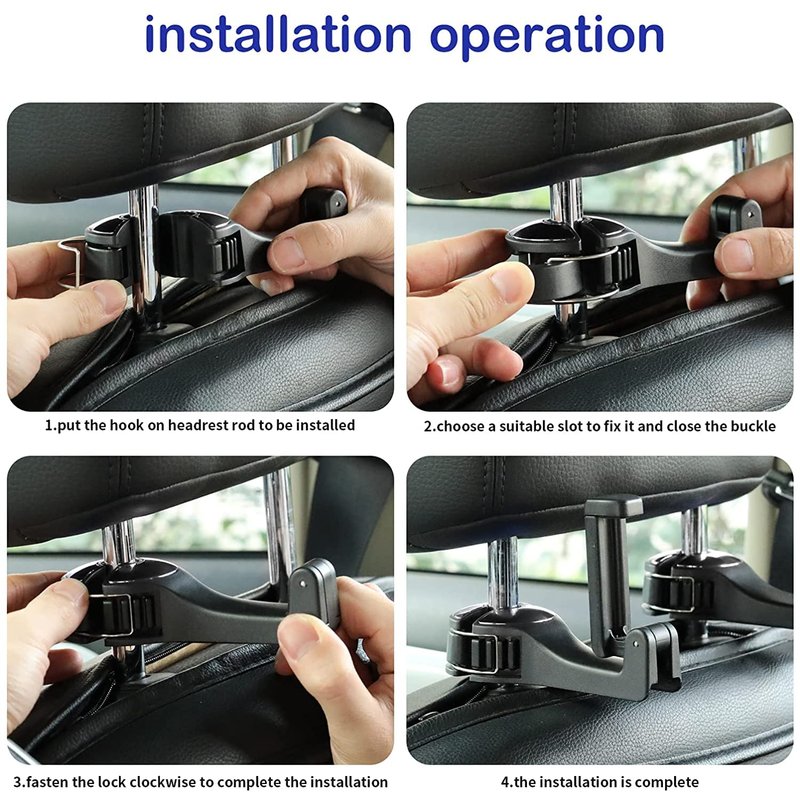 installation operation

1.put the hook on headrest rod to be installed

2.choose a suitable slot to fix it and close the buckle

3.fasten the lock clockwise to complete the installation

4.the installation is complete