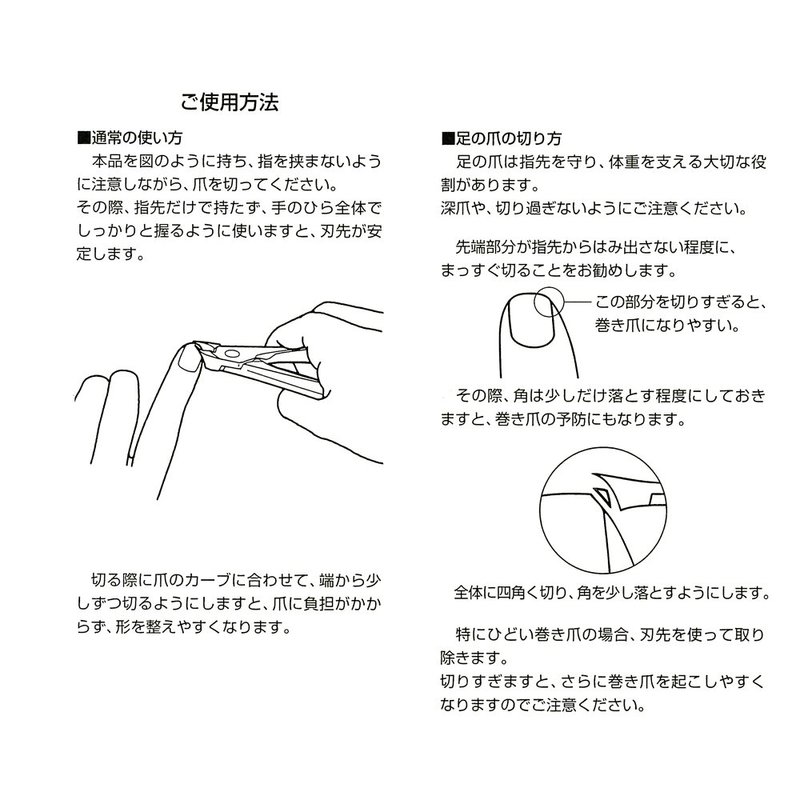 ご使用方法

■通常の使い方
本品を図のように持ち、指を挟まないように注意しながら、爪を切ってください。
その際、指先だけで持たず、手のひら全体でしっかりと握るように使いますと、刃先が安定します。

切る際に爪のカーブに合わせて、端から少しずつ切るようにしますと、爪に負担がかからず、形を整えやすくなります。

■足の爪の切り方
足の爪は指先を守り、体重を支える大切な役割があります。
深爪や、切り過ぎないようにご注意ください。

先端部分が指先からはみ出さない程度に、まっすぐ切ることをお勧めします。

この部分を切りすぎると、巻き爪になりやすい。

その際、角は少しだけ落とす程度にしておきますと、巻き爪の予防にもなります。

全体に四角く切り、角を少し落とすようにします。

特にひどい巻き爪の場合、刃先を使って取り除きます。
切りすぎますと、さらに巻き爪を起こしやすくなりますのでご注意ください。