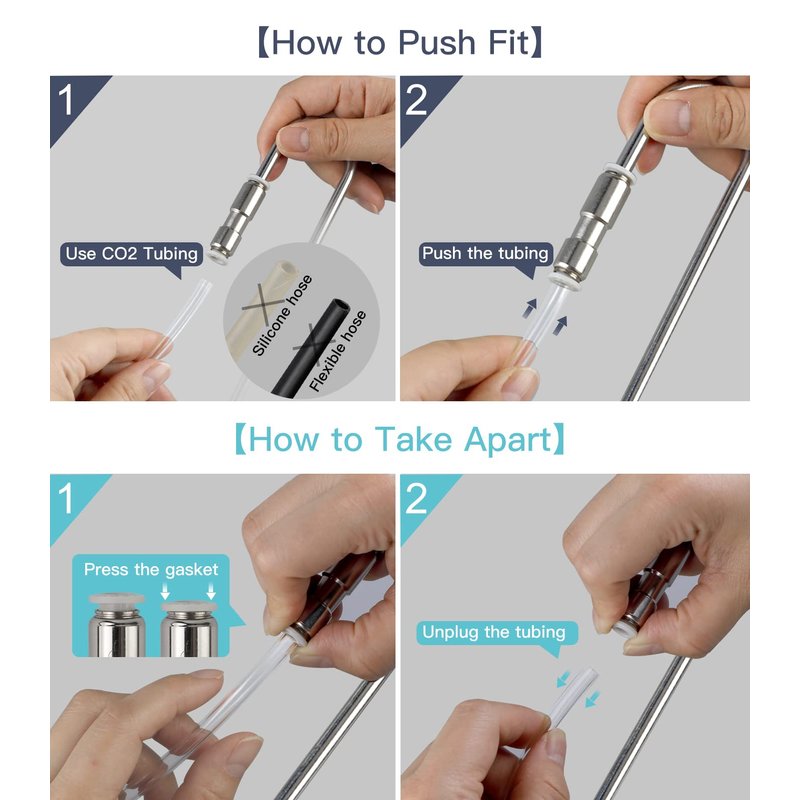 【How to Push Fit】

1

Use CO2 Tubing

Silicone hose

Flexible hose

2

Push the tubing

【How to Take Apart】

1

Press the gasket

2

Unplug the tubing