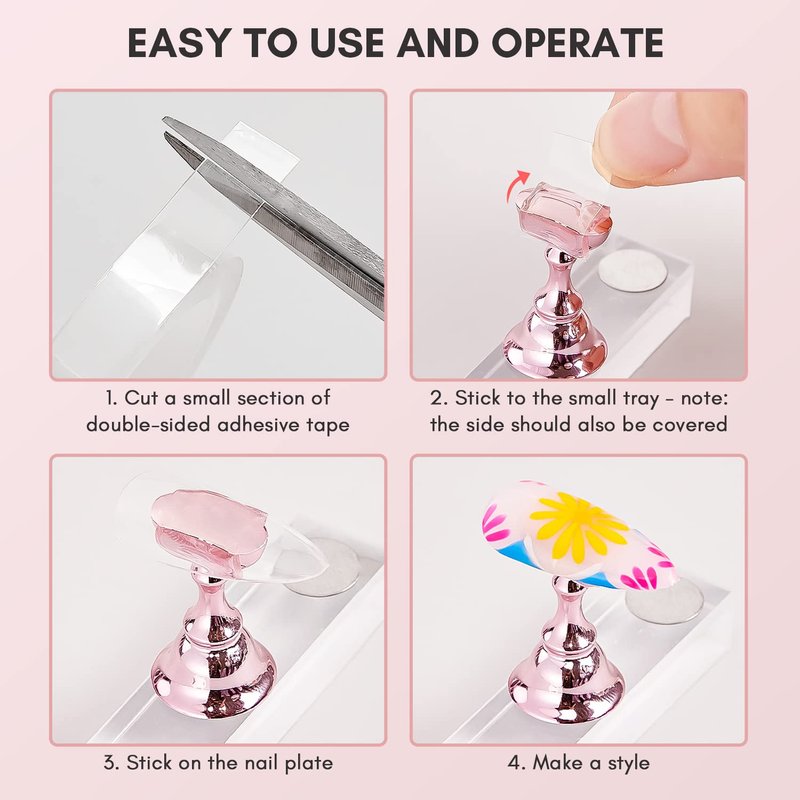 EASY TO USE AND OPERATE

1. Cut a small section of double-sided adhesive tape

2. Stick to the small tray - note: the side should also be covered

3. Stick on the nail plate

4. Make a style