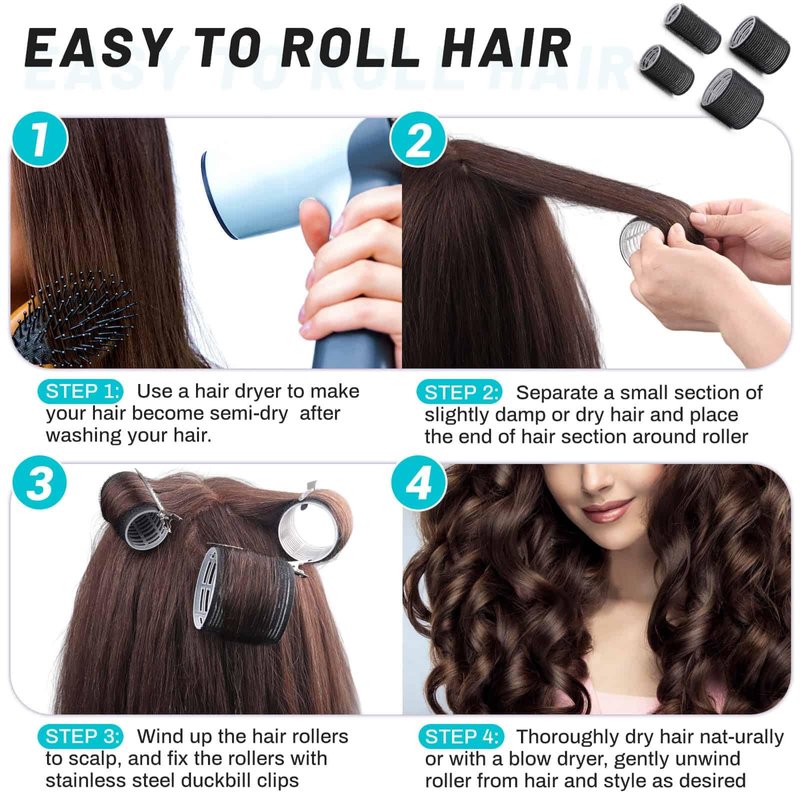 EASY TO ROLL HAIR

1

2

STEP 1: Use a hair dryer to make your hair become semi-dry after washing your hair.

STEP 2: Separate a small section of slightly damp or dry hair and place the end of hair section around roller

3

4

STEP 3: Wind up the hair rollers to scalp, and fix the rollers with stainless steel duckbill clips

STEP 4: Thoroughly dry hair nat-urally or with a blow dryer, gently unwind roller from hair and style as desired