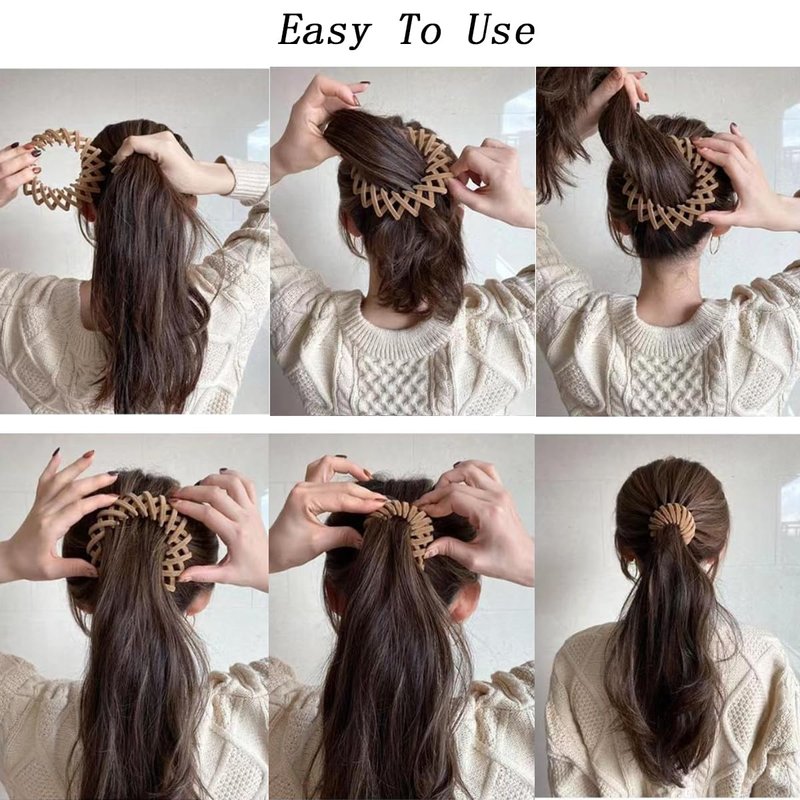 Easy To Use