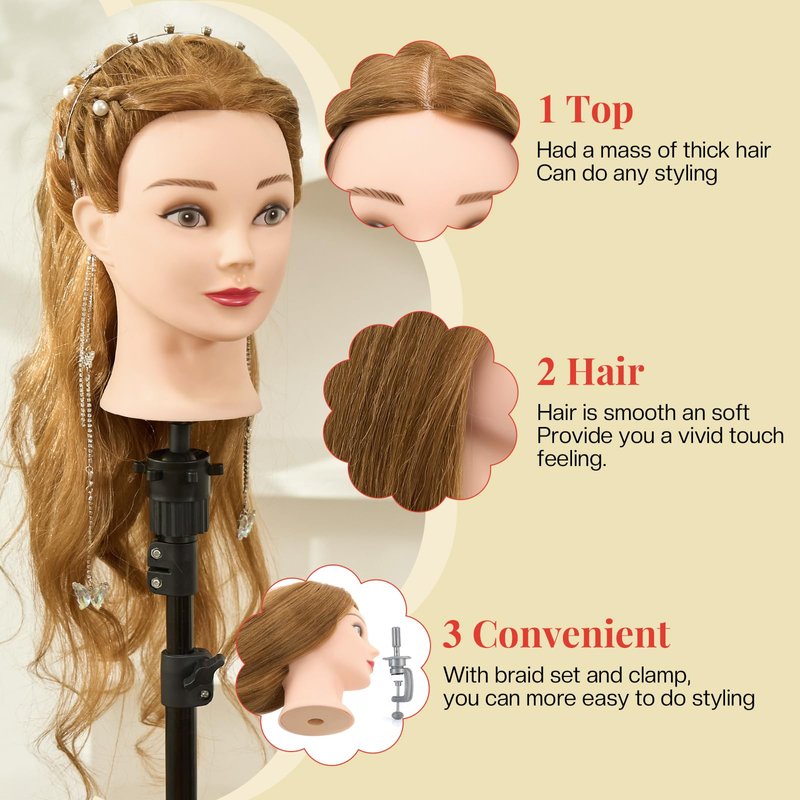 1 Top
Had a mass of thick hair
Can do any styling

2 Hair
Hair is smooth an soft
Provide you a vivid touch feeling.

3 Convenient
With braid set and clamp,
you can more easy to do styling