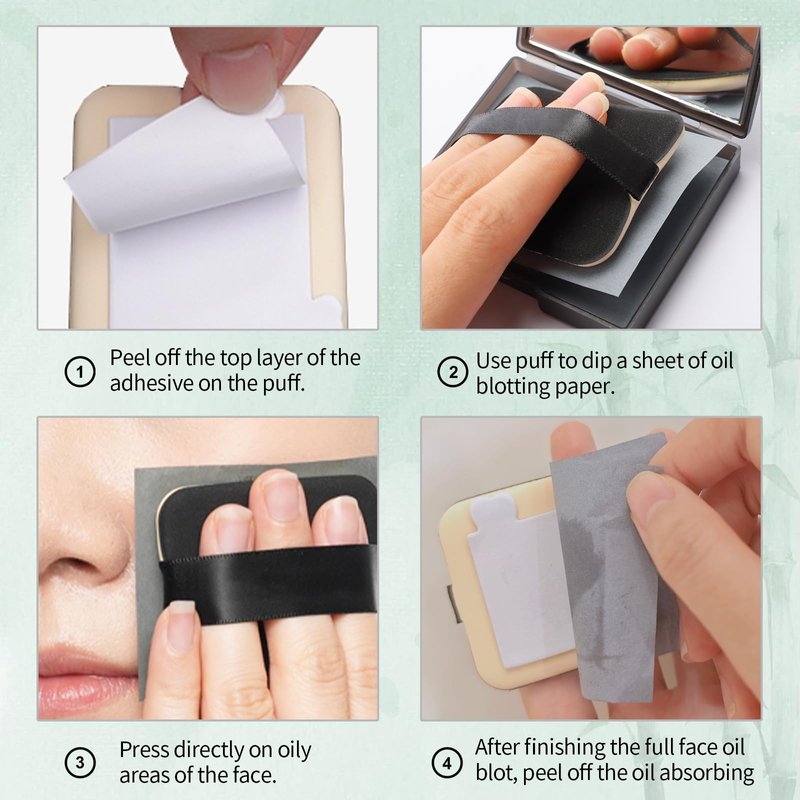 ① Peel off the top layer of the adhesive on the puff.

② Use puff to dip a sheet of oil blotting paper.

③ Press directly on oily areas of the face.

④ After finishing the full face oil blot, peel off the oil absorbing