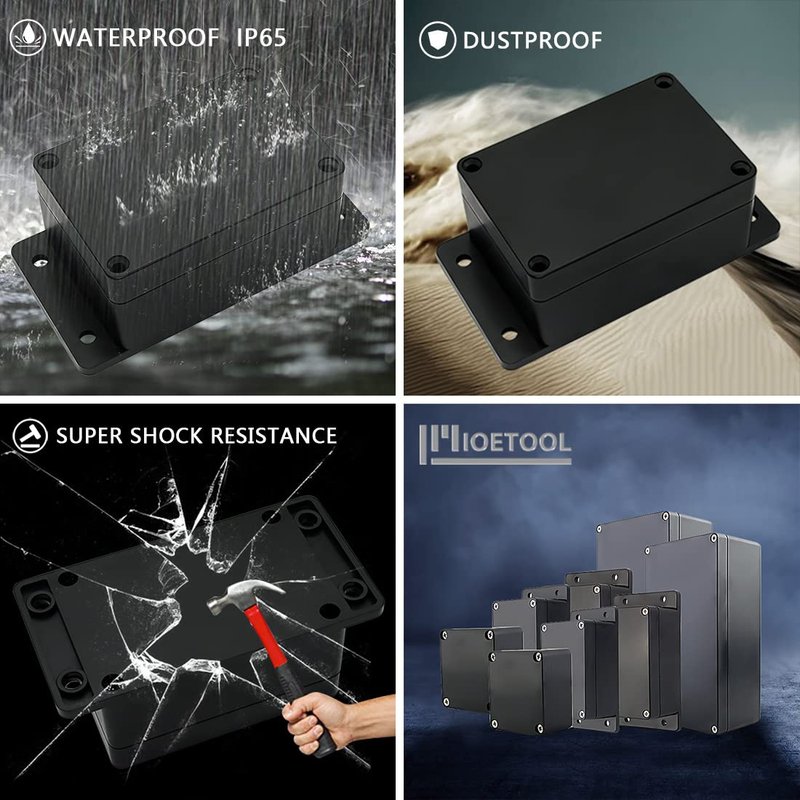 WATERPROOF IP65

DUSTPROOF

SUPER SHOCK RESISTANCE

MIOETOOL