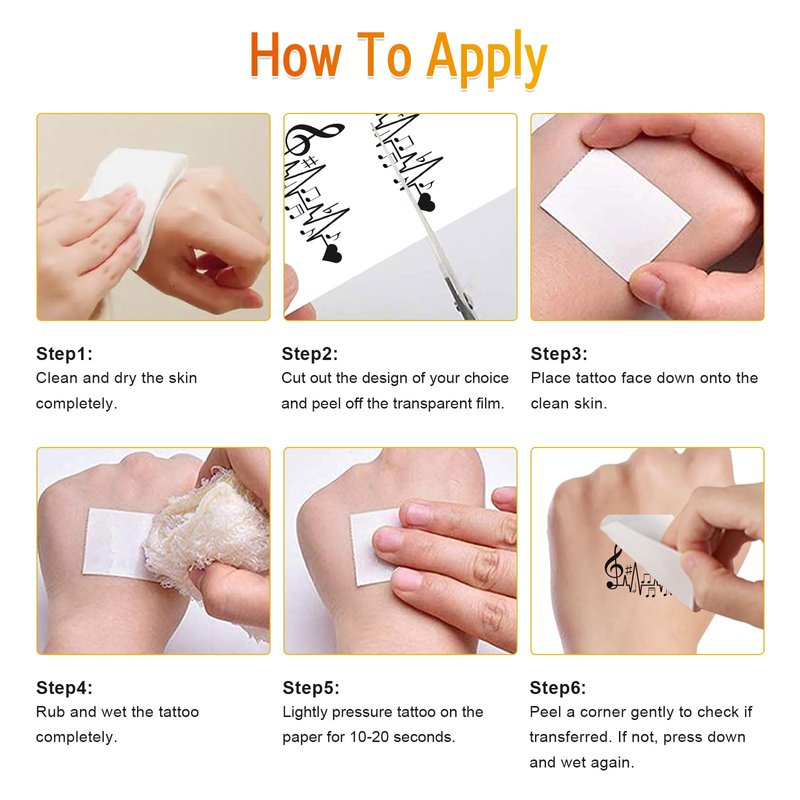 How To Apply

Step1:
Clean and dry the skin completely.

Step2:
Cut out the design of your choice and peel off the transparent film.

Step3:
Place tattoo face down onto the clean skin.

Step4:
Rub and wet the tattoo completely.

Step5:
Lightly pressure tattoo on the paper for 10-20 seconds.

Step6:
Peel a corner gently to check if transferred. If not, press down and wet again.