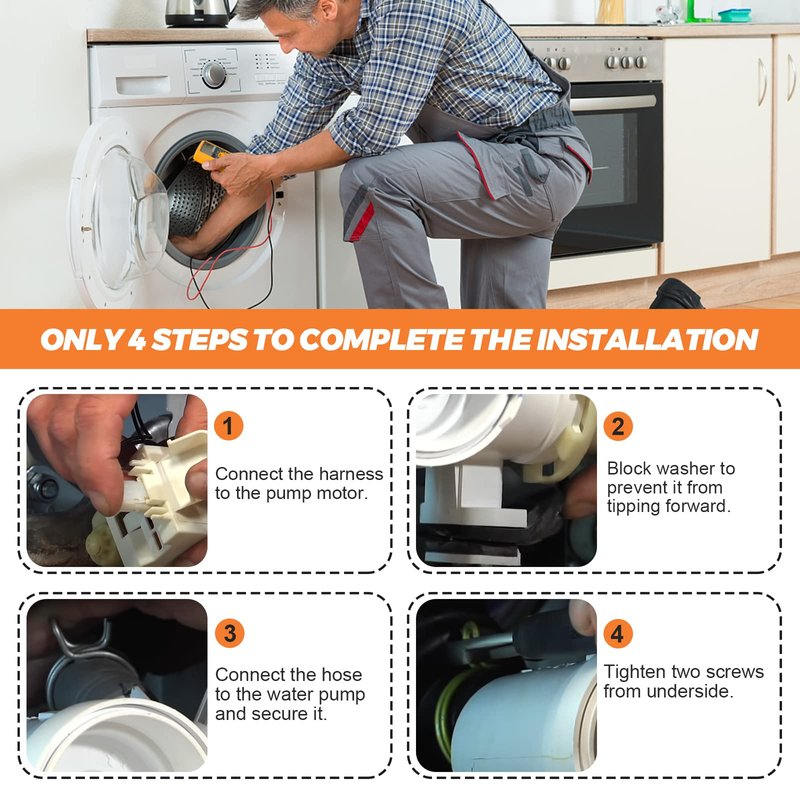 ONLY 4 STEPS TO COMPLETE THE INSTALLATION

1
Connect the harness to the pump motor.

2
Block washer to prevent it from tipping forward.

3
Connect the hose to the water pump and secure it.

4
Tighten two screws from underside.