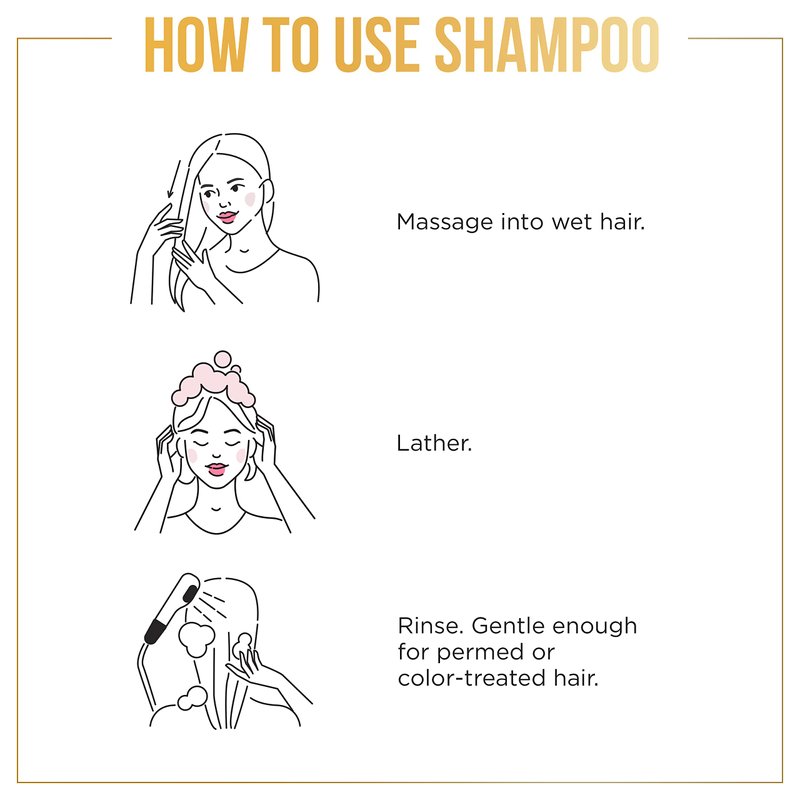 HOW TO USE SHAMPOO

Massage into wet hair.

Lather.

Rinse. Gentle enough for permed or color-treated hair.