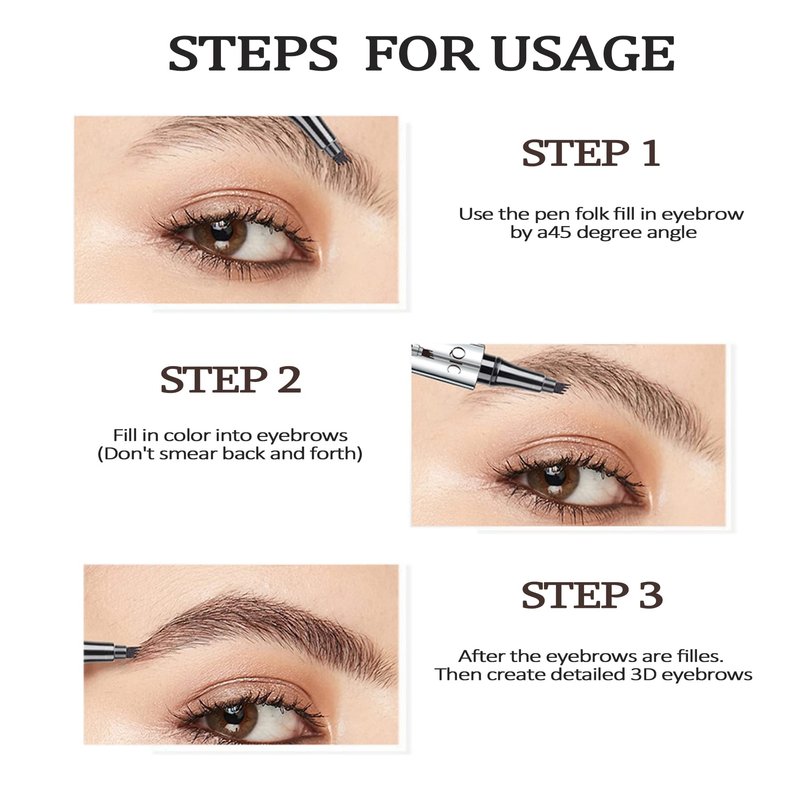 STEPS FOR USAGE

STEP 1

Use the pen folk fill in eyebrow by a45 degree angle

STEP 2

Fill in color into eyebrows (Don't smear back and forth)

STEP 3

After the eyebrows are filles. Then create detailed 3D eyebrows