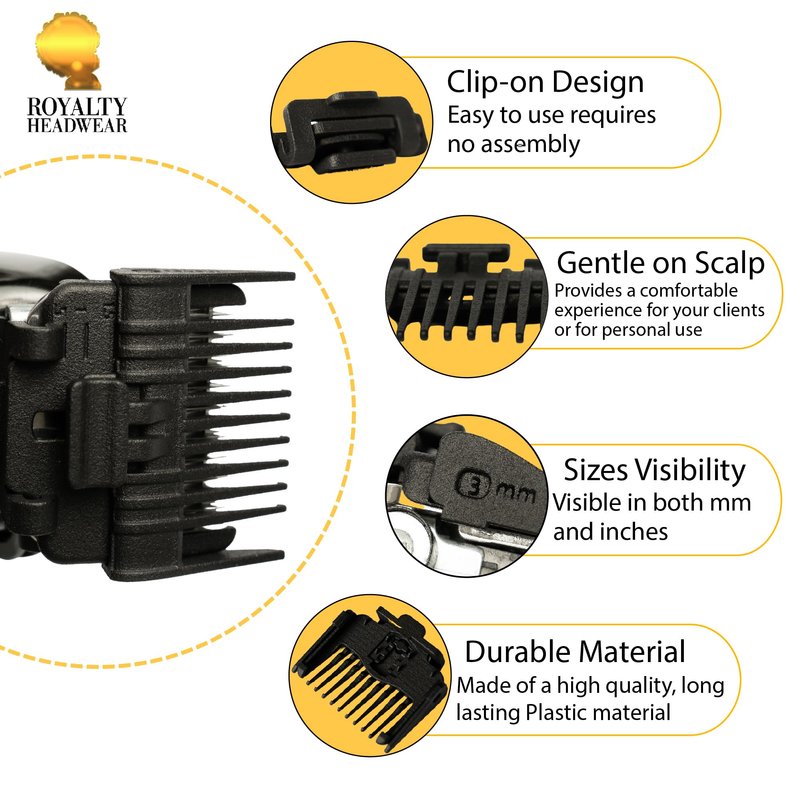 ROYALTY
HEADWEAR

Clip-on Design
Easy to use requires no assembly

Gentle on Scalp
Provides a comfortable experience for your clients or for personal use

3 mm

Sizes Visibility
Visible in both mm and inches

Durable Material
Made of a high quality, long lasting Plastic material