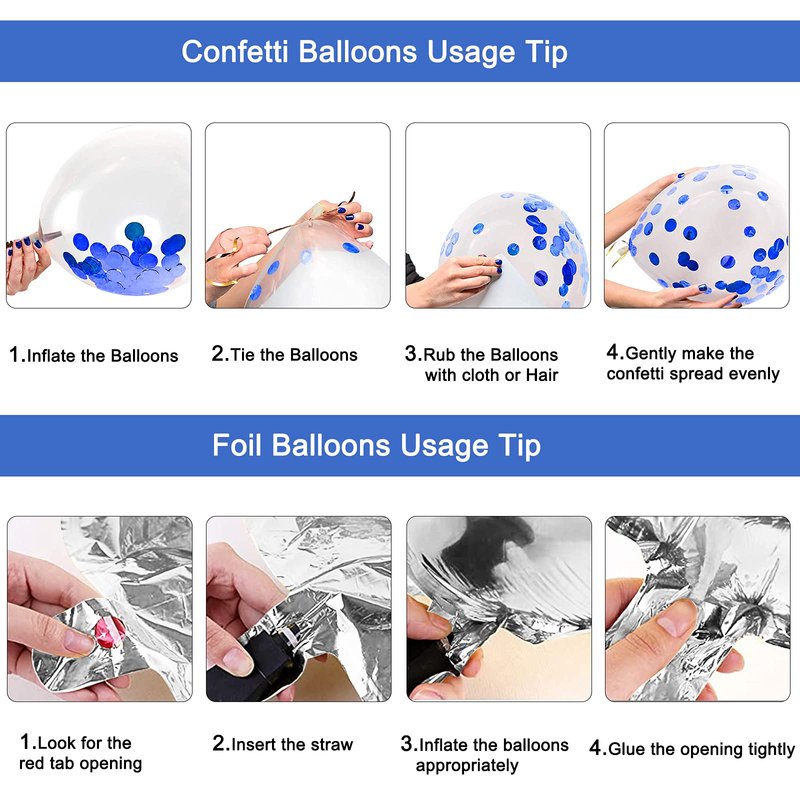 Confetti Balloons Usage Tip

1.Inflate the Balloons

2.Tie the Balloons

3.Rub the Balloons with cloth or Hair

4.Gently make the confetti spread evenly

Foil Balloons Usage Tip

1.Look for the red tab opening

2.Insert the straw

3.Inflate the balloons appropriately

4.Glue the opening tightly