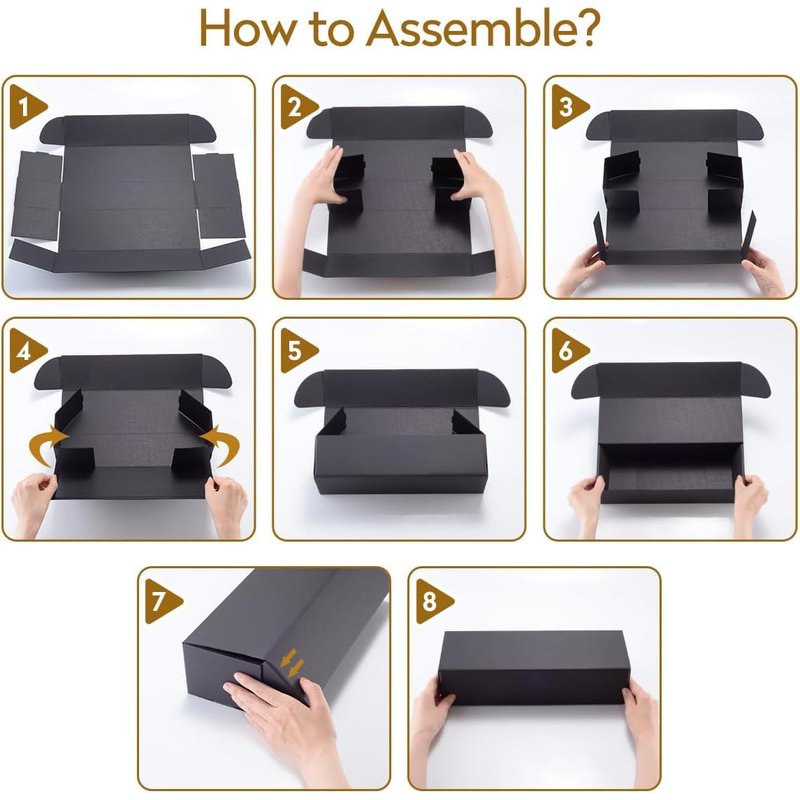 How to Assemble?

1

2

3

4

5

6

7

8