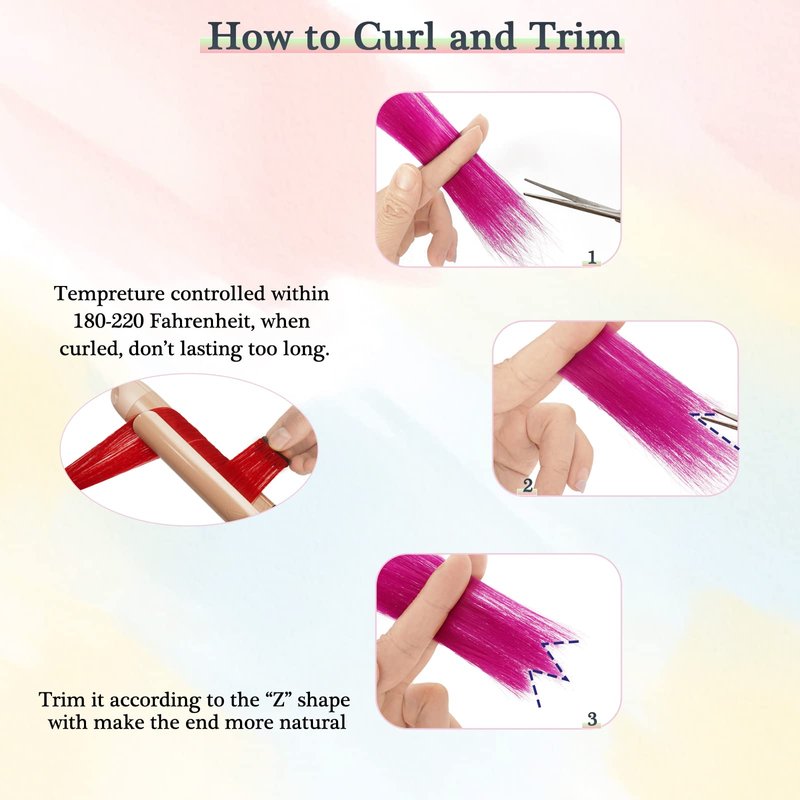 How to Curl and Trim

1

Tempreture controlled within 180-220 Fahrenheit, when curled, don't lasting too long.

2

3

Trim it according to the "Z" shape with make the end more natural