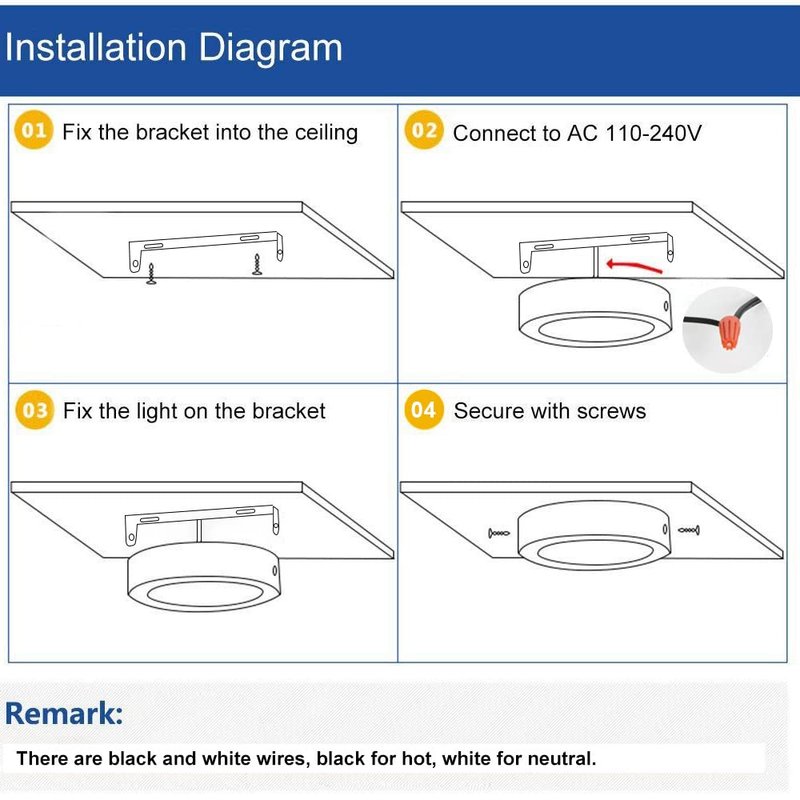 Installation Diagram

01 Fix the bracket into the ceiling

02 Connect to AC 110-240V

03 Fix the light on the bracket

04 Secure with screws

Remark:

There are black and white wires, black for hot, white for neutral.