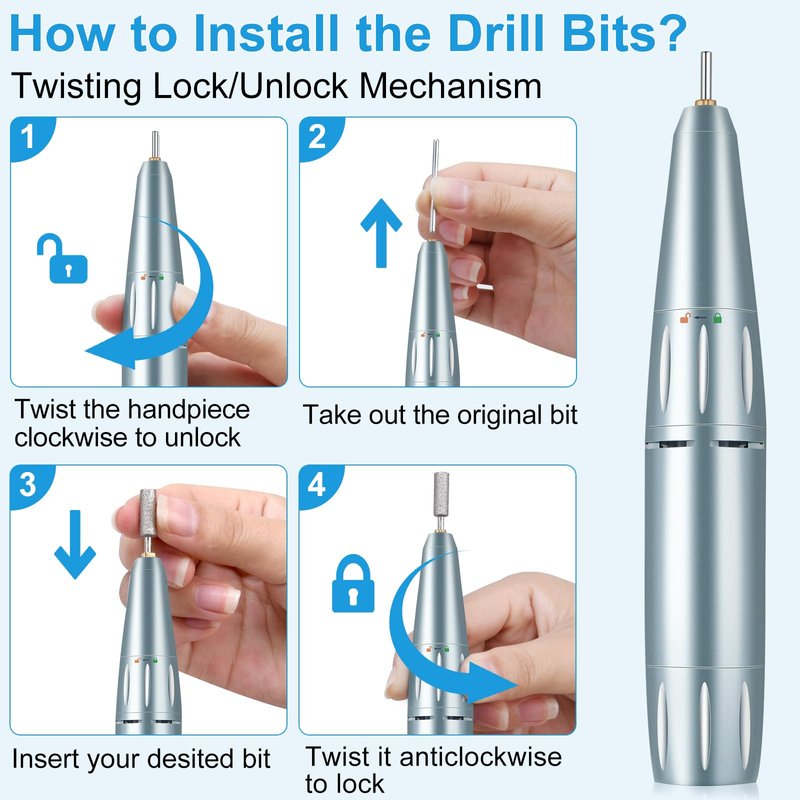 How to Install the Drill Bits?

Twisting Lock/Unlock Mechanism

1

Twist the handpiece clockwise to unlock

2

Take out the original bit

3

Insert your desited bit

4

Twist it anticlockwise to lock