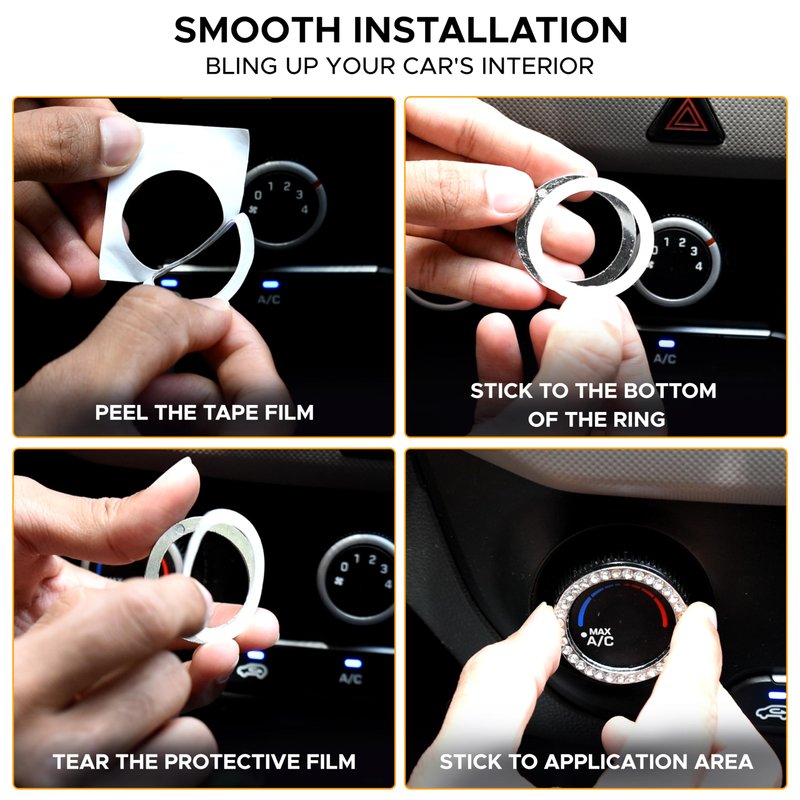 SMOOTH INSTALLATION
BLING UP YOUR CAR'S INTERIOR

0 1 2 3 4
A/C
PEEL THE TAPE FILM

0 1 2 3 4
A/C
STICK TO THE BOTTOM OF THE RING

0 1 2 3
A/C
TEAR THE PROTECTIVE FILM

MAX A/C
STICK TO APPLICATION AREA