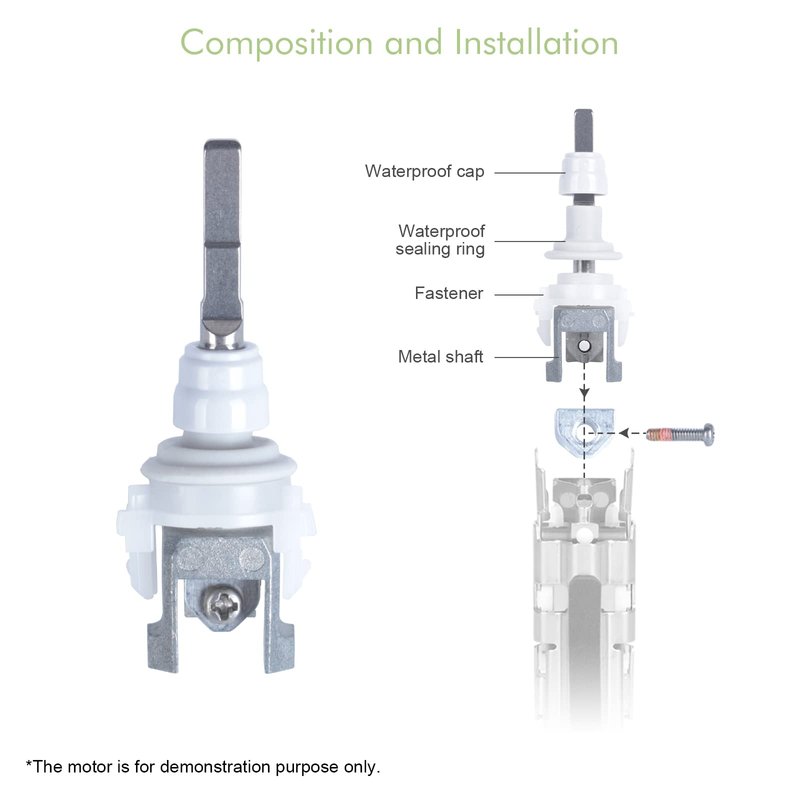 Composition and Installation

Waterproof cap

Waterproof sealing ring

Fastener

Metal shaft

*The motor is for demonstration purpose only.