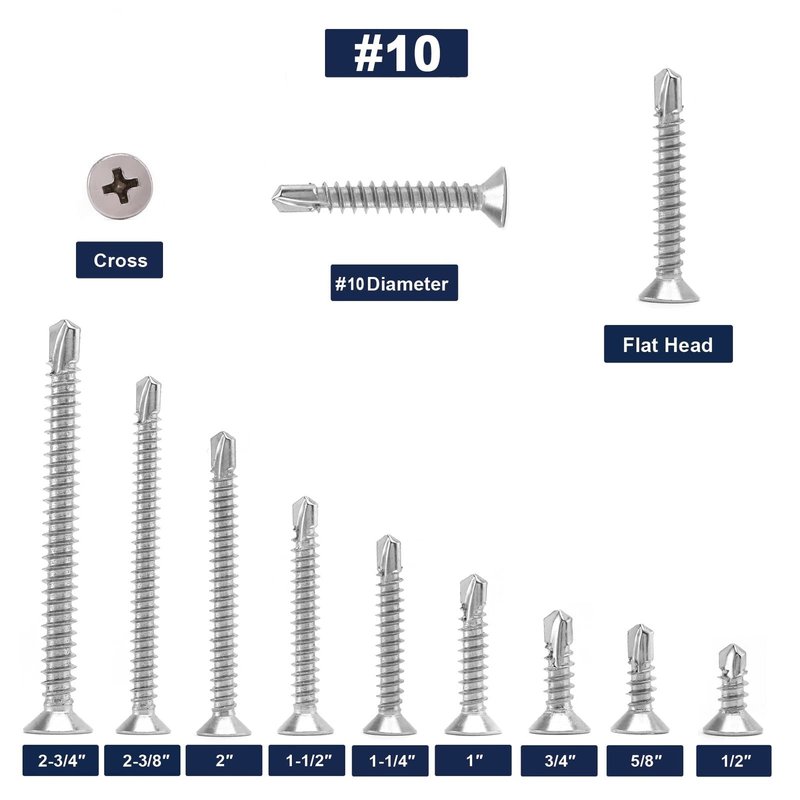 #10

Cross

#10 Diameter

Flat Head

2-3/4″

2-3/8″

2″

1-1/2″

1-1/4″

1″

3/4″

5/8″

1/2″