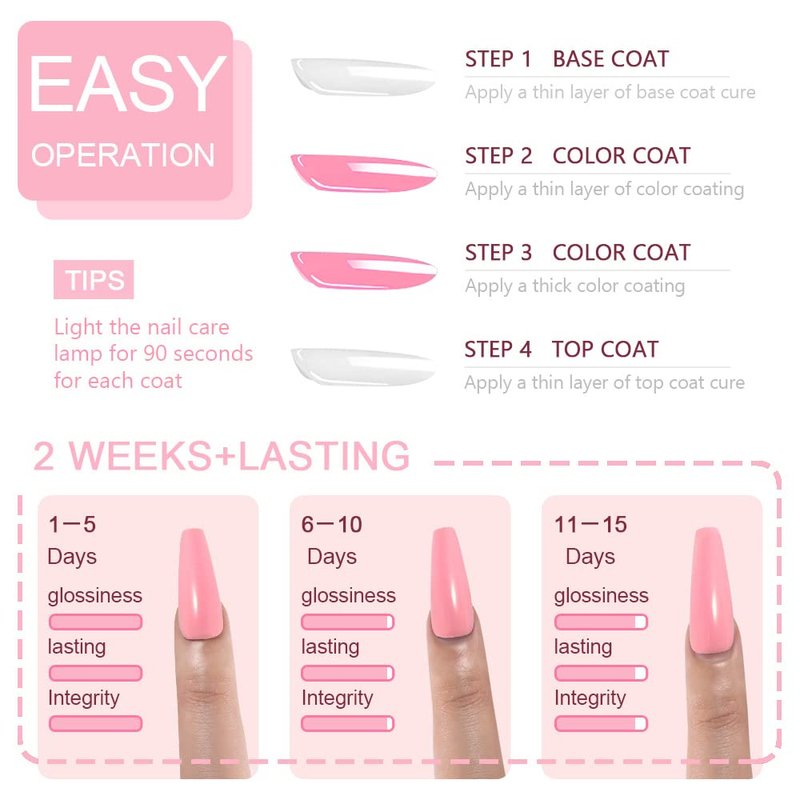 EASY
OPERATION

TIPS

Light the nail care lamp for 90 seconds for each coat

STEP 1 BASE COAT
Apply a thin layer of base coat cure

STEP 2 COLOR COAT
Apply a thin layer of color coating

STEP 3 COLOR COAT
Apply a thick color coating

STEP 4 TOP COAT
Apply a thin layer of top coat cure

2 WEEKS+LASTING

1—5
Days
glossiness
lasting
Integrity

6—10
Days
glossiness
lasting
Integrity

11—15
Days
glossiness
lasting
Integrity