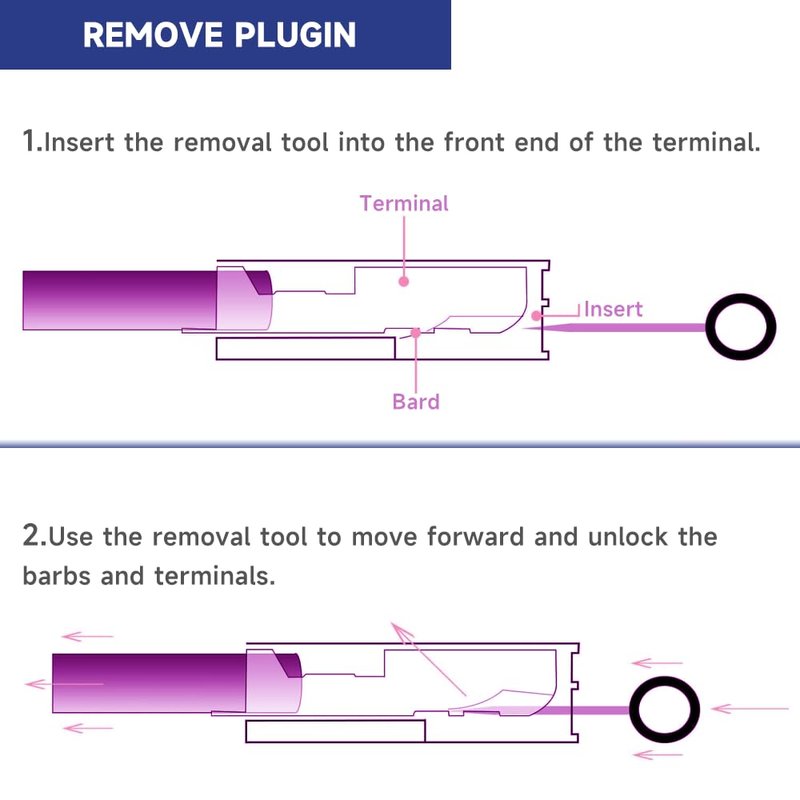 REMOVE PLUGIN

1.Insert the removal tool into the front end of the terminal.

Terminal

Insert

Bard

2.Use the removal tool to move forward and unlock the barbs and terminals.