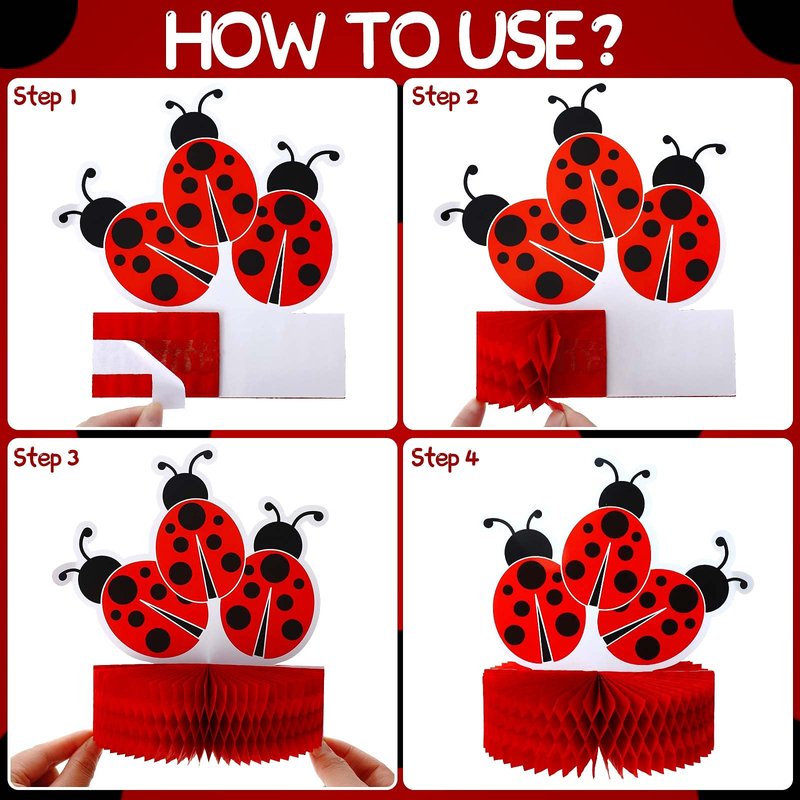 HOW TO USE?

Step 1

Step 2

Step 3

Step 4