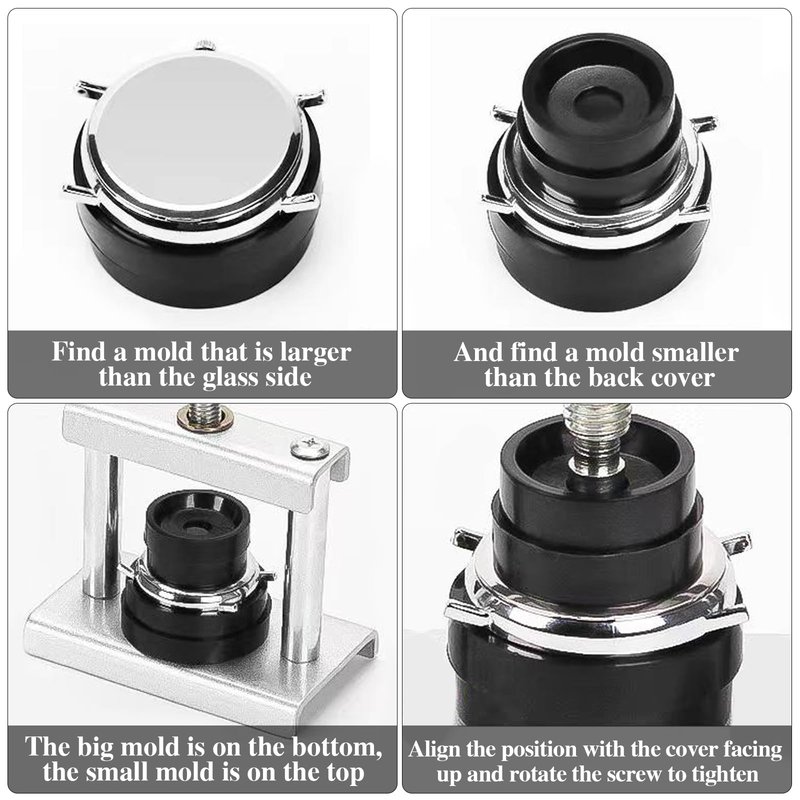 Find a mold that is larger than the glass side

And find a mold smaller than the back cover

The big mold is on the bottom, the small mold is on the top

Align the position with the cover facing up and rotate the screw to tighten