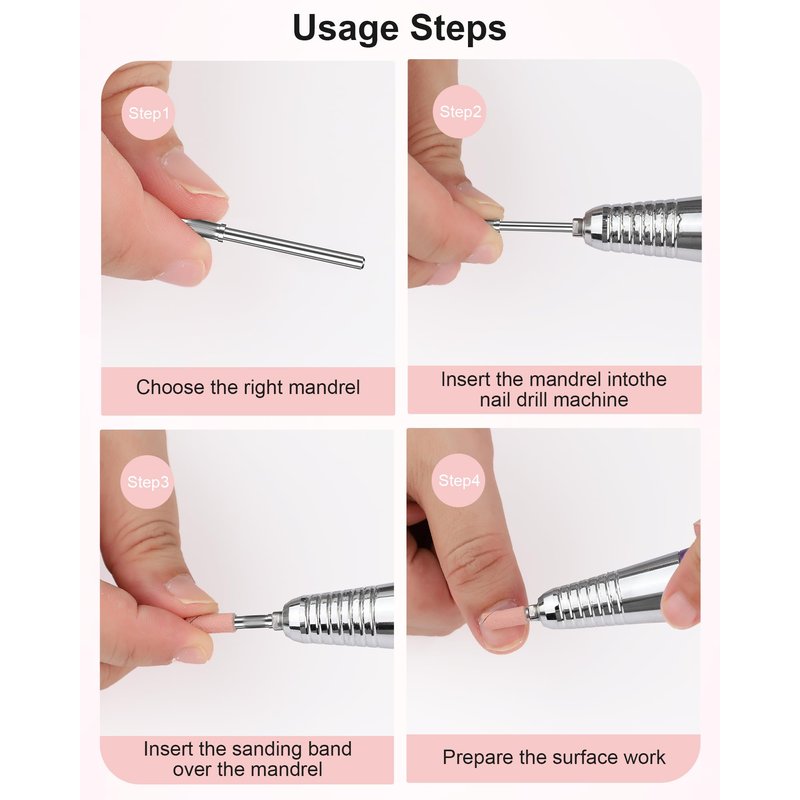 Usage Steps

Step1

Choose the right mandrel

Step2

Insert the mandrel intothe nail drill machine

Step3

Insert the sanding band over the mandrel

Step4

Prepare the surface work