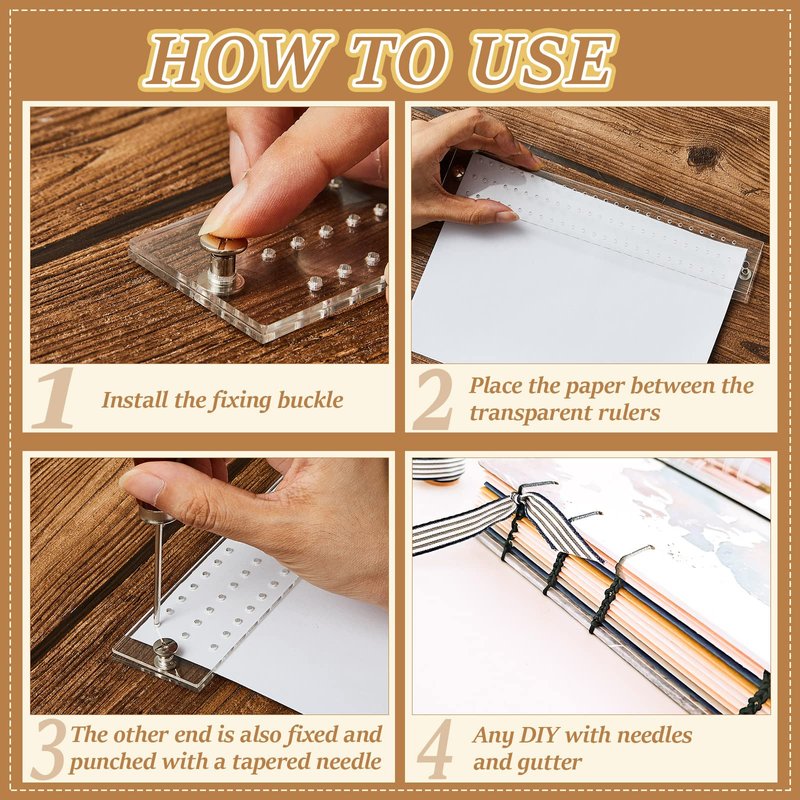 HOW TO USE

1 Install the fixing buckle

2 Place the paper between the transparent rulers

3 The other end is also fixed and punched with a tapered needle

4 Any DIY with needles and gutter