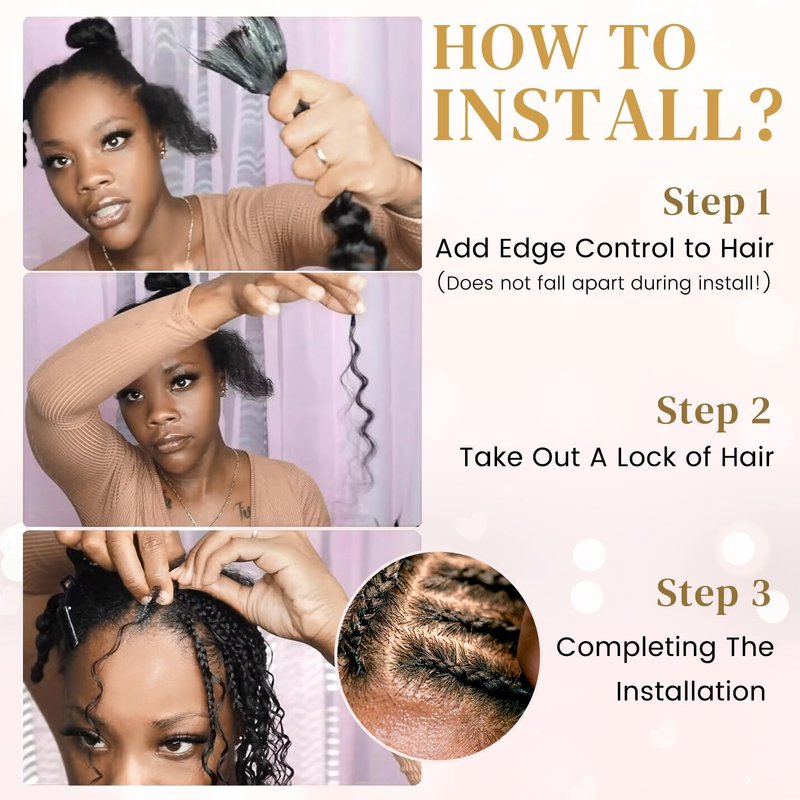 HOW TO INSTALL?

Step 1

Add Edge Control to Hair

(Does not fall apart during install!)

Step 2

Take Out A Lock of Hair

Step 3

Completing The Installation