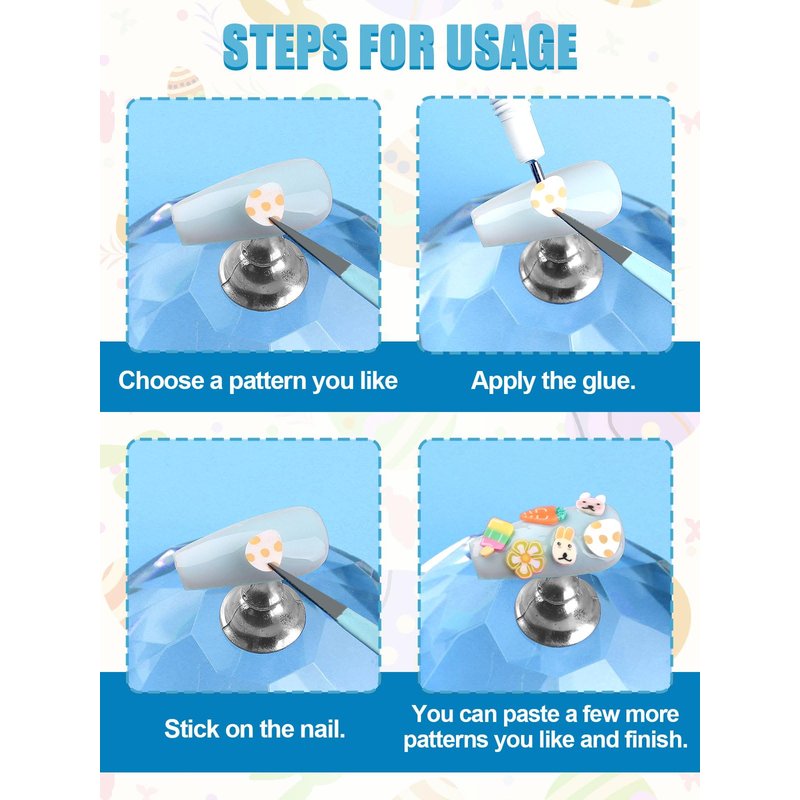 STEPS FOR USAGE

Choose a pattern you like

Apply the glue.

Stick on the nail.

You can paste a few more patterns you like and finish.