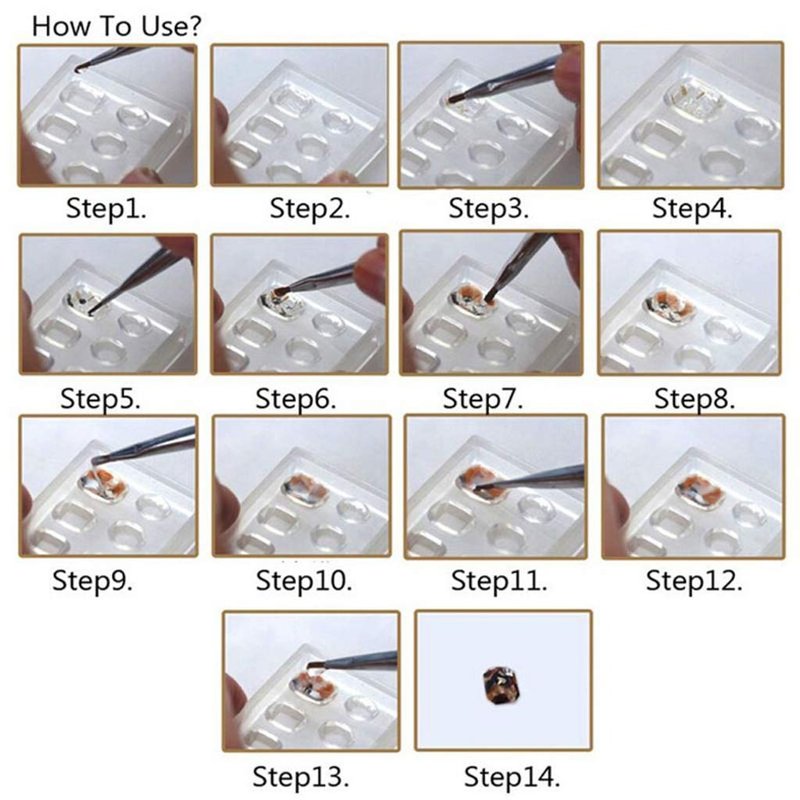 How To Use?

Step1.

Step2.

Step3.

Step4.

Step5.

Step6.

Step7.

Step8.

Step9.

Step10.

Step11.

Step12.

Step13.

Step14.