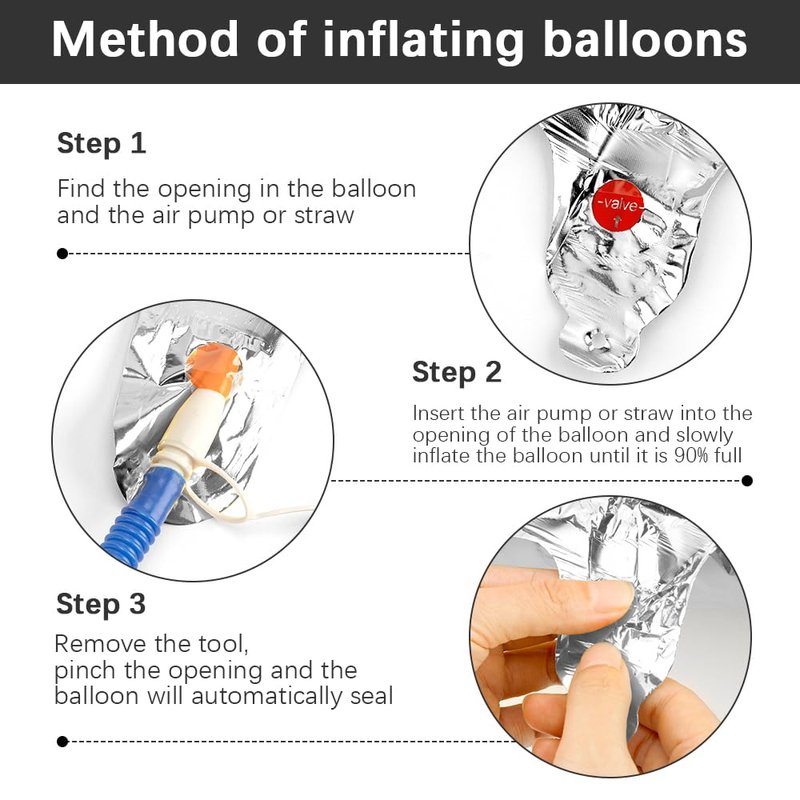 Method of inflating balloons

Step 1

Find the opening in the balloon and the air pump or straw

-valve-

Step 2

Insert the air pump or straw into the opening of the balloon and slowly inflate the balloon until it is 90% full

Step 3

Remove the tool,
pinch the opening and the balloon will automatically seal