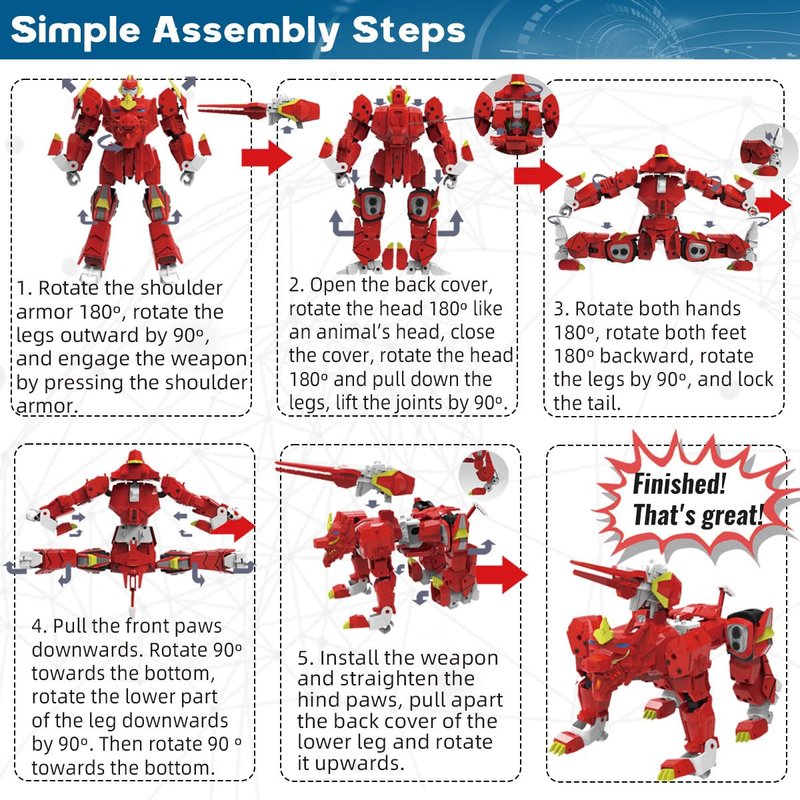 Simple Assembly Steps

1. Rotate the shoulder armor 180º, rotate the legs outward by 90º, and engage the weapon by pressing the shoulder armor.

2. Open the back cover, rotate the head 180º like an animal's head, close the cover, rotate the head 180º and pull down the legs, lift the joints by 90º.

3. Rotate both hands 180º, rotate both feet 180º backward, rotate the legs by 90º, and lock the tail.

4. Pull the front paws downwards. Rotate 90º towards the bottom, rotate the lower part of the leg downwards by 90º. Then rotate 90 º towards the bottom.

5. Install the weapon and straighten the hind paws, pull apart the back cover of the lower leg and rotate it upwards.

Finished! That's great!