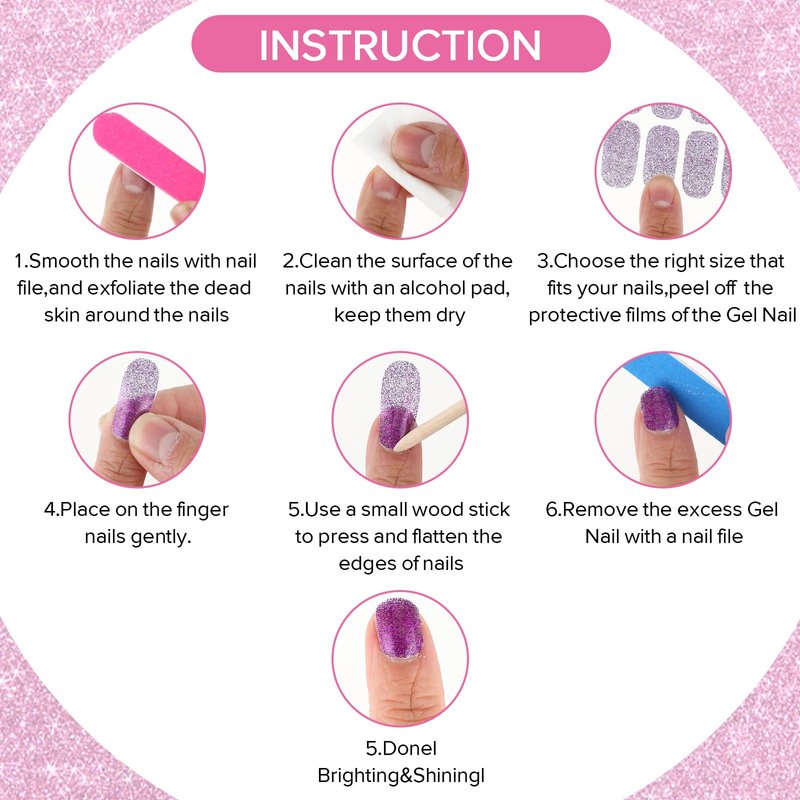 INSTRUCTION

1.Smooth the nails with nail file,and exfoliate the dead skin around the nails

2.Clean the surface of the nails with an alcohol pad, keep them dry

3.Choose the right size that fits your nails,peel off the protective films of the Gel Nail

4.Place on the finger nails gently.

5.Use a small wood stick to press and flatten the edges of nails

6.Remove the excess Gel Nail with a nail file

5.Donel
Brighting&Shiningl