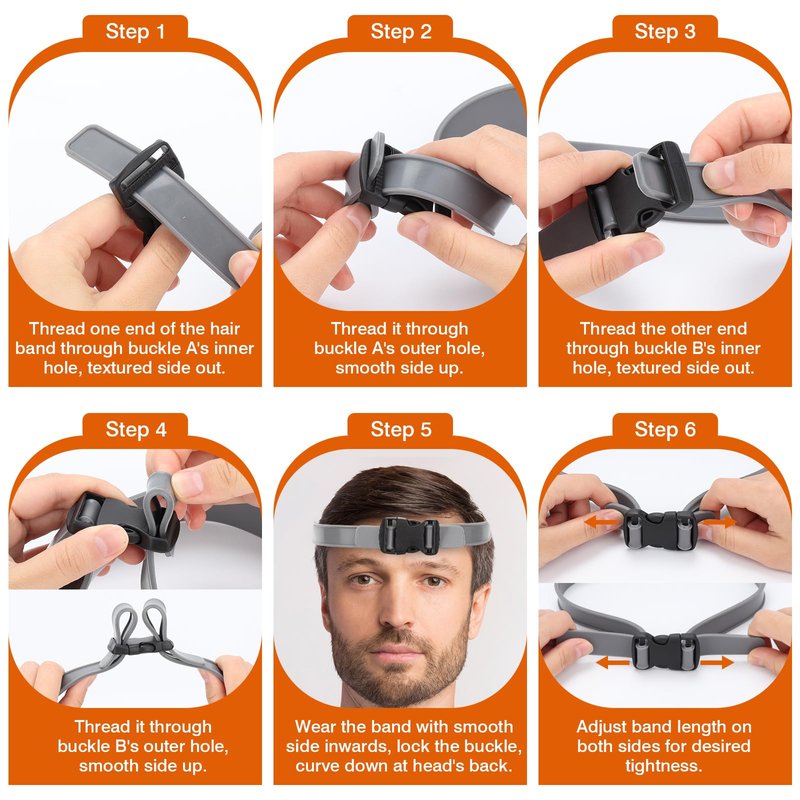 Step 1

Thread one end of the hair band through buckle A's inner hole, textured side out.

Step 2

Thread it through buckle A's outer hole, smooth side up.

Step 3

Thread the other end through buckle B's inner hole, textured side out.

Step 4

Thread it through buckle B's outer hole, smooth side up.

Step 5

Wear the band with smooth side inwards, lock the buckle, curve down at head's back.

Step 6

Adjust band length on both sides for desired tightness.