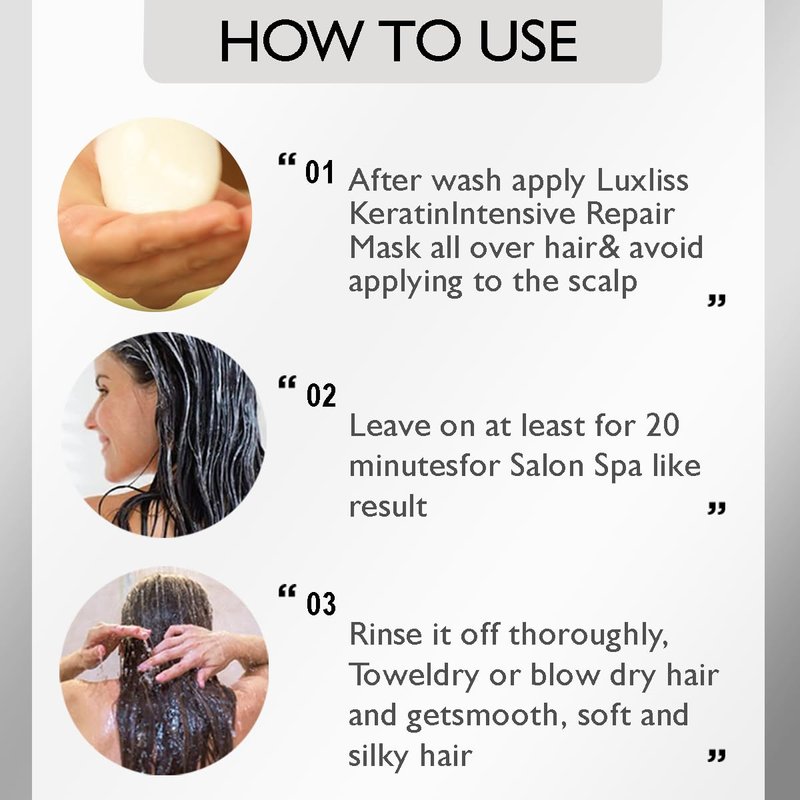 HOW TO USE

“ 01 After wash apply Luxliss KeratinIntensive Repair Mask all over hair& avoid applying to the scalp ”

“ 02
Leave on at least for 20 minutesfor Salon Spa like result ”

“ 03
Rinse it off thoroughly, Toweldry or blow dry hair and getsmooth, soft and silky hair ”