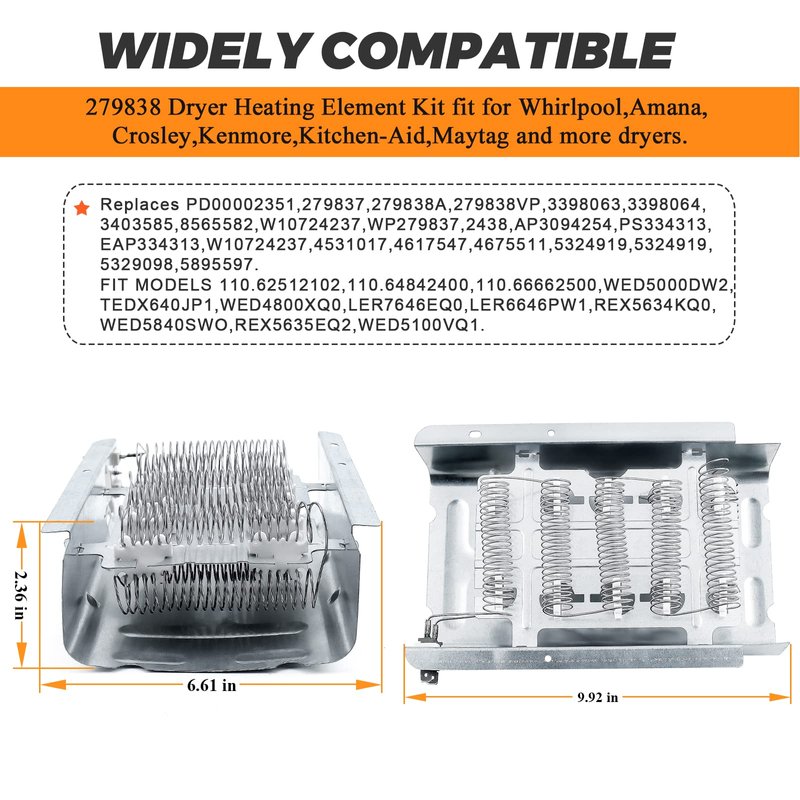 WIDELY COMPATIBLE

279838 Dryer Heating Element Kit fit for Whirlpool,Amana, Crosley,Kenmore,Kitchen-Aid,Maytag and more dryers.

Replaces PD00002351,279837,279838A,279838VP,3398063,3398064, 3403585,8565582,W10724237,WP279837,2438,AP3094254,PS334313, EAP334313,W10724237,4531017,4617547,4675511,5324919,5324919, 5329098,5895597.
FIT MODELS 110.62512102,110.64842400,110.66662500,WED5000DW2, TEDX640JP1,WED4800XQ0,LER7646EQ0,LER6646PW1,REX5634KQ0, WED5840SWO,REX5635EQ2,WED5100VQ1.

2.36 in

6.61 in

9.92 in