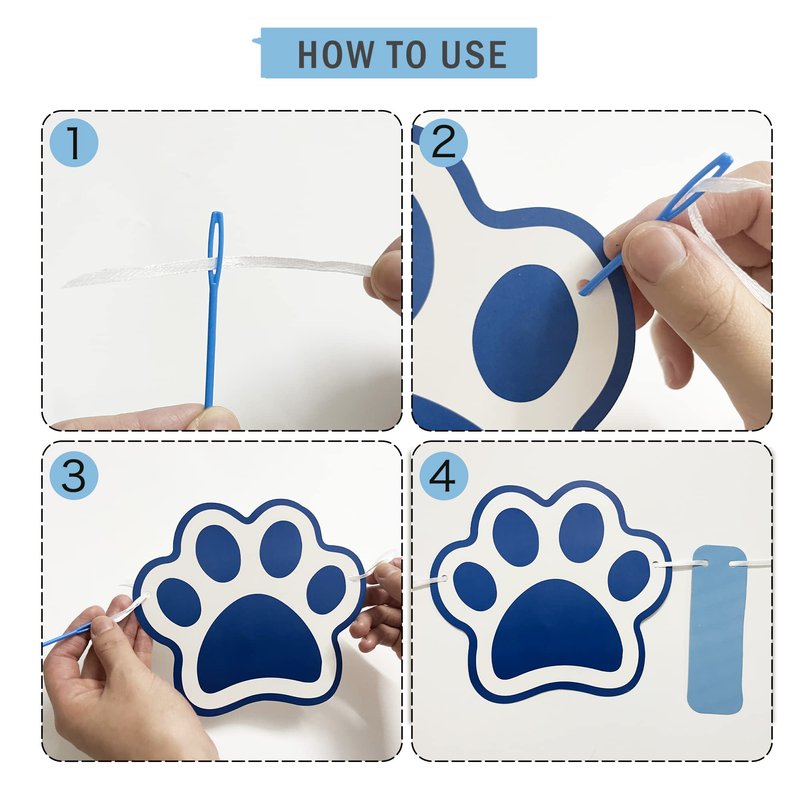 HOW TO USE

1

2

3

4