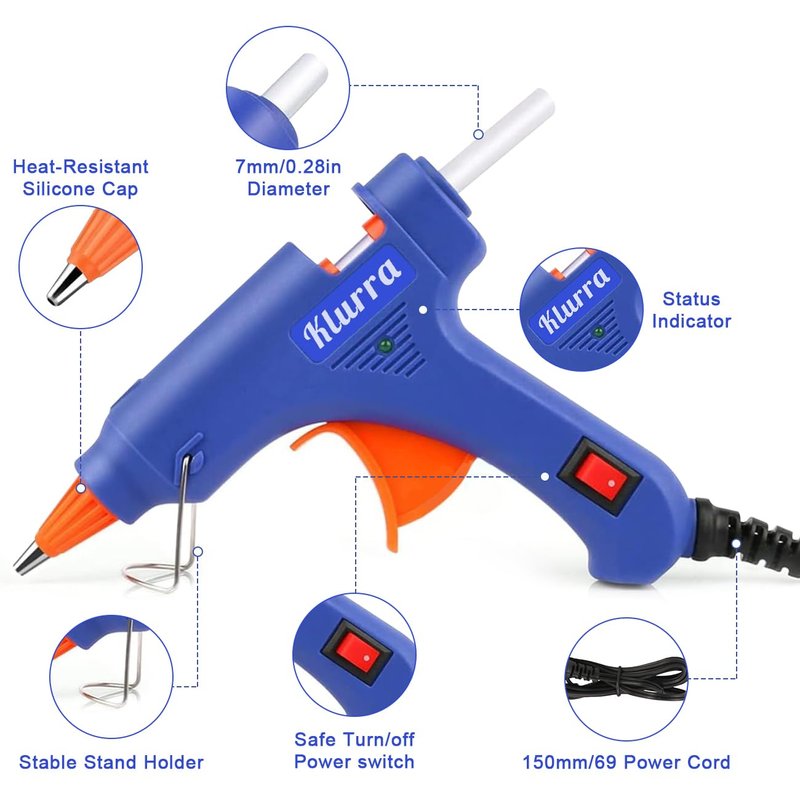 Heat-Resistant Silicone Cap

7mm/0.28in Diameter

Klurra

Klurra

Status Indicator

Stable Stand Holder

Safe Turn/off Power switch

150mm/69 Power Cord