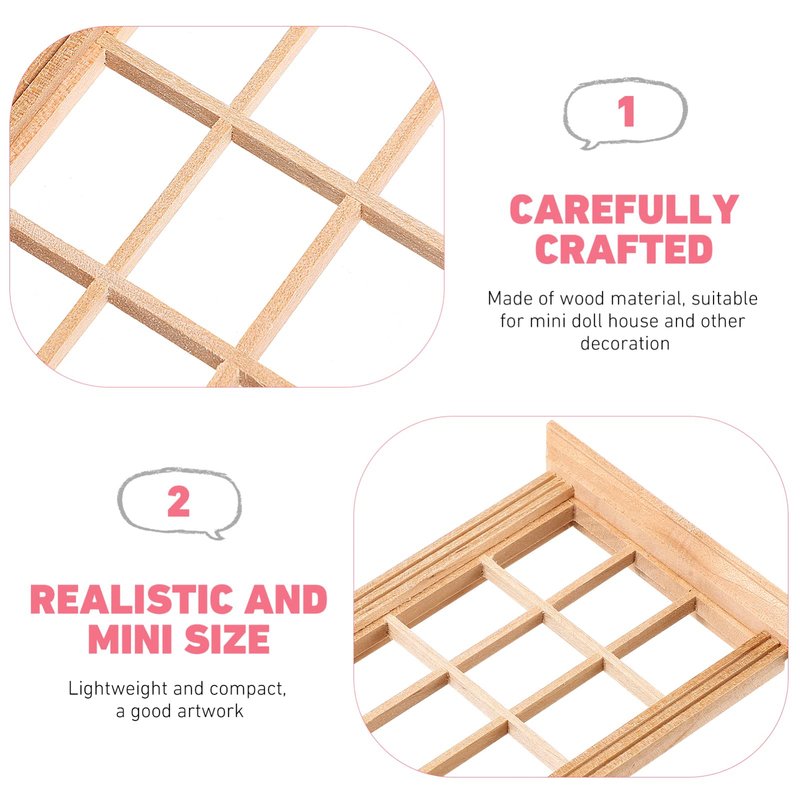 1

CAREFULLY CRAFTED

Made of wood material, suitable for mini doll house and other decoration

2

REALISTIC AND MINI SIZE

Lightweight and compact, a good artwork