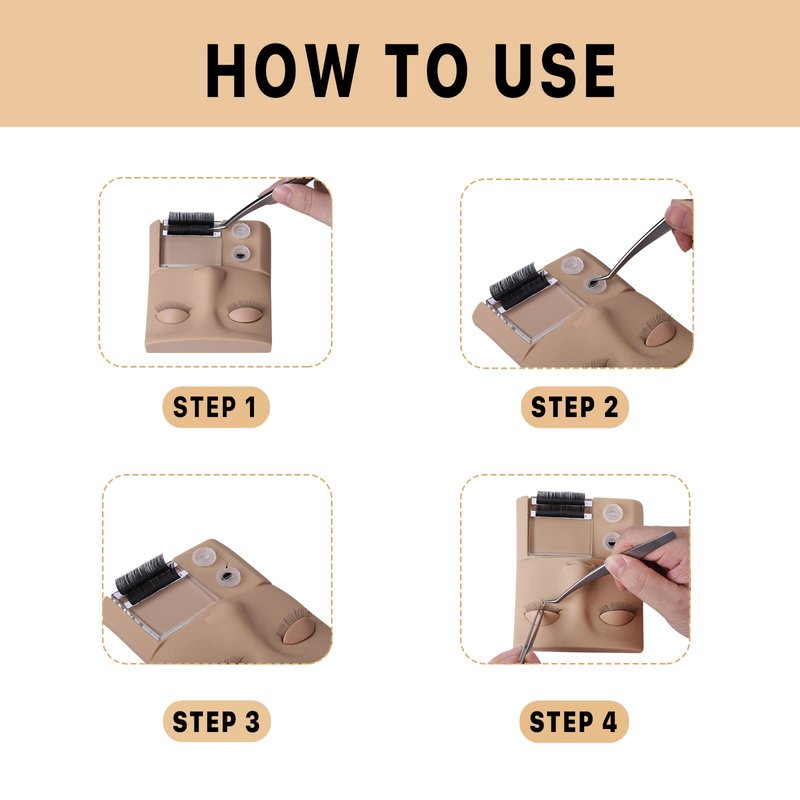 HOW TO USE

STEP 1

STEP 2

STEP 3

STEP 4