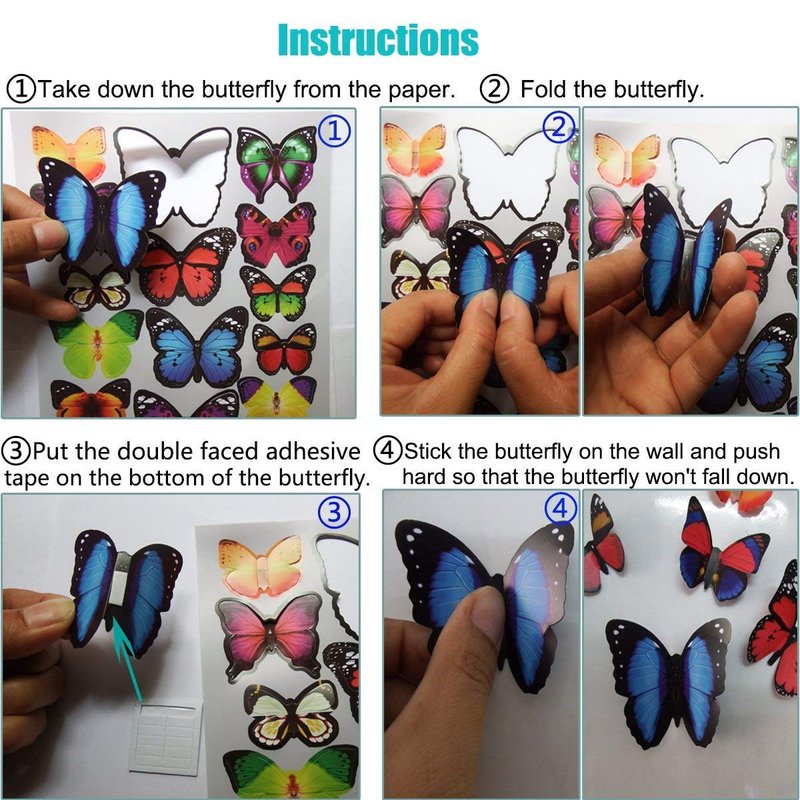 Instructions

①Take down the butterfly from the paper.

② Fold the butterfly.

①

②

③Put the double faced adhesive tape on the bottom of the butterfly.

④Stick the butterfly on the wall and push hard so that the butterfly won't fall down.

③

④