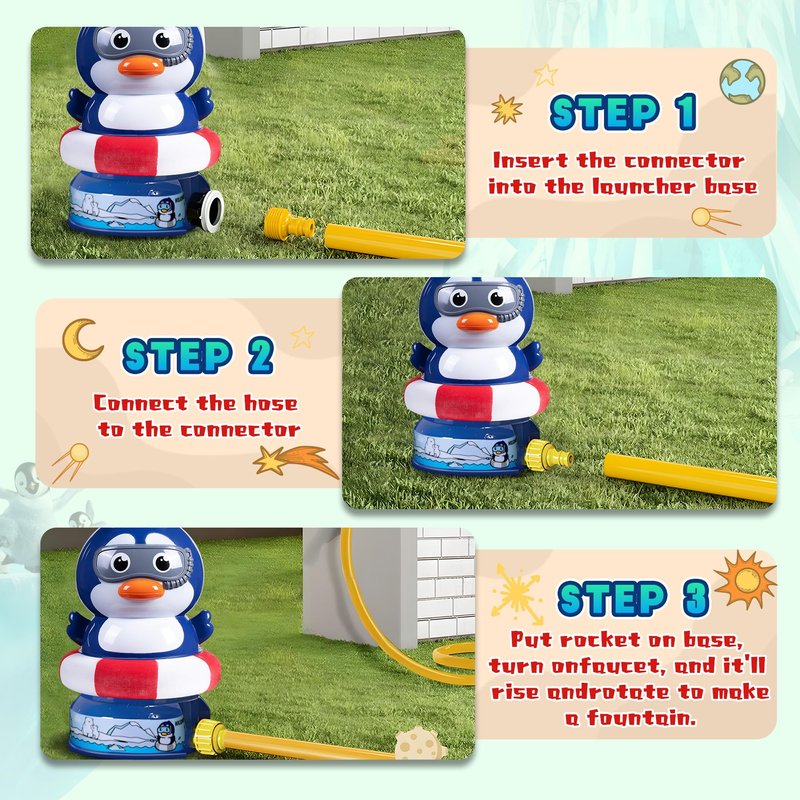 STEP 1

Insert the connector into the launcher base

STEP 2

Connect the hose to the connector

STEP 3

Put rocket on base, turn onfaucet, and it'll rise androtate to make a fountain.