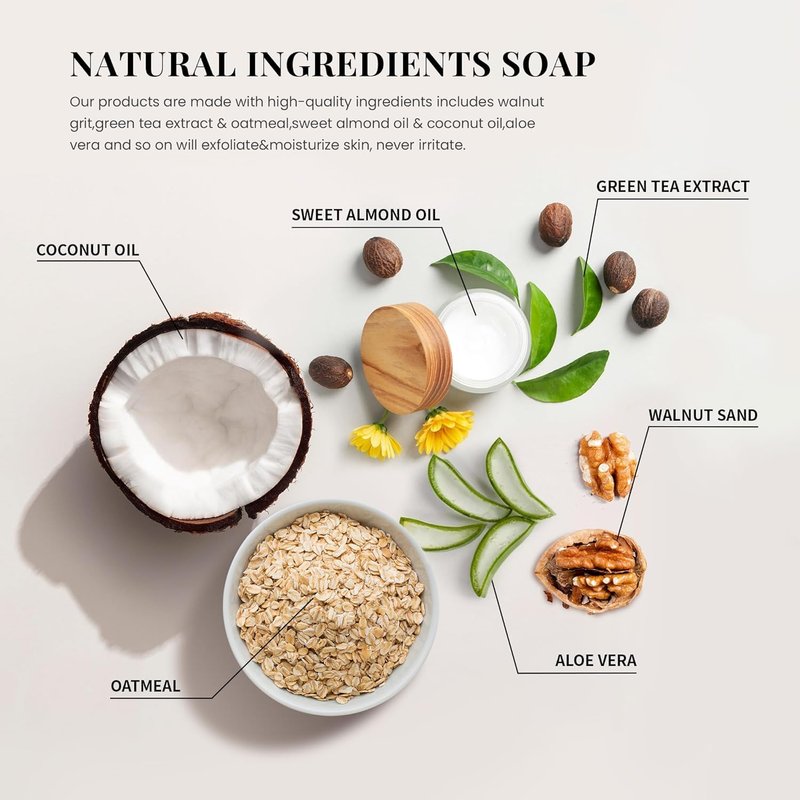 NATURAL INGREDIENTS SOAP

Our products are made with high-quality ingredients includes walnut grit,green tea extract & oatmeal,sweet almond oil & coconut oil,aloe vera and so on will exfoliate&moisturize skin, never irritate.

GREEN TEA EXTRACT

SWEET ALMOND OIL

COCONUT OIL

WALNUT SAND

ALOE VERA

OATMEAL