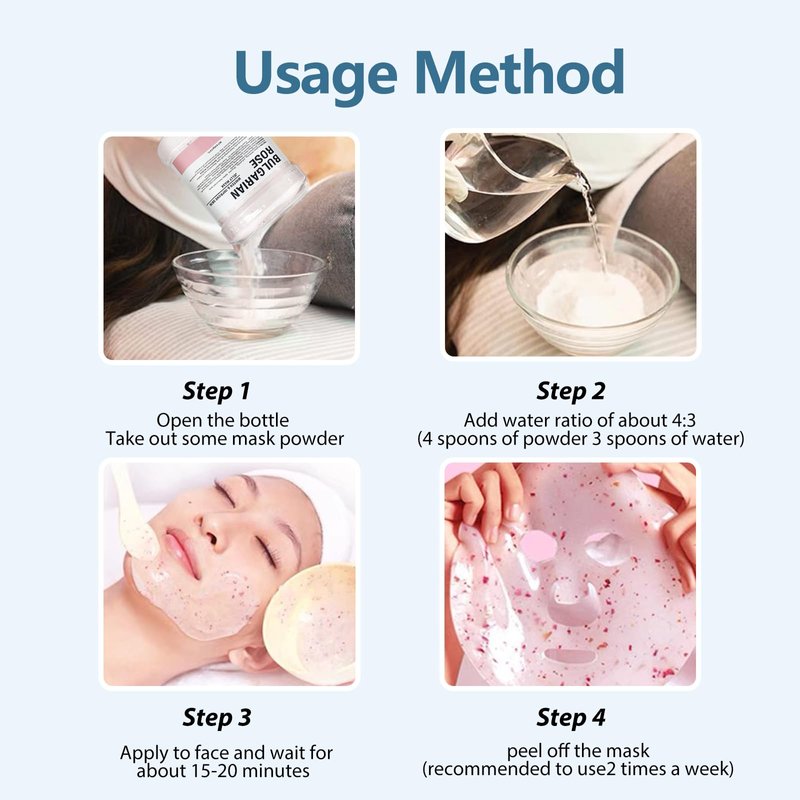 Usage Method

BULGARIAN ROSE

Step 1
Open the bottle
Take out some mask powder

Step 2
Add water ratio of about 4:3
(4 spoons of powder 3 spoons of water)

Step 3
Apply to face and wait for about 15-20 minutes

Step 4
peel off the mask
(recommended to use2 times a week)